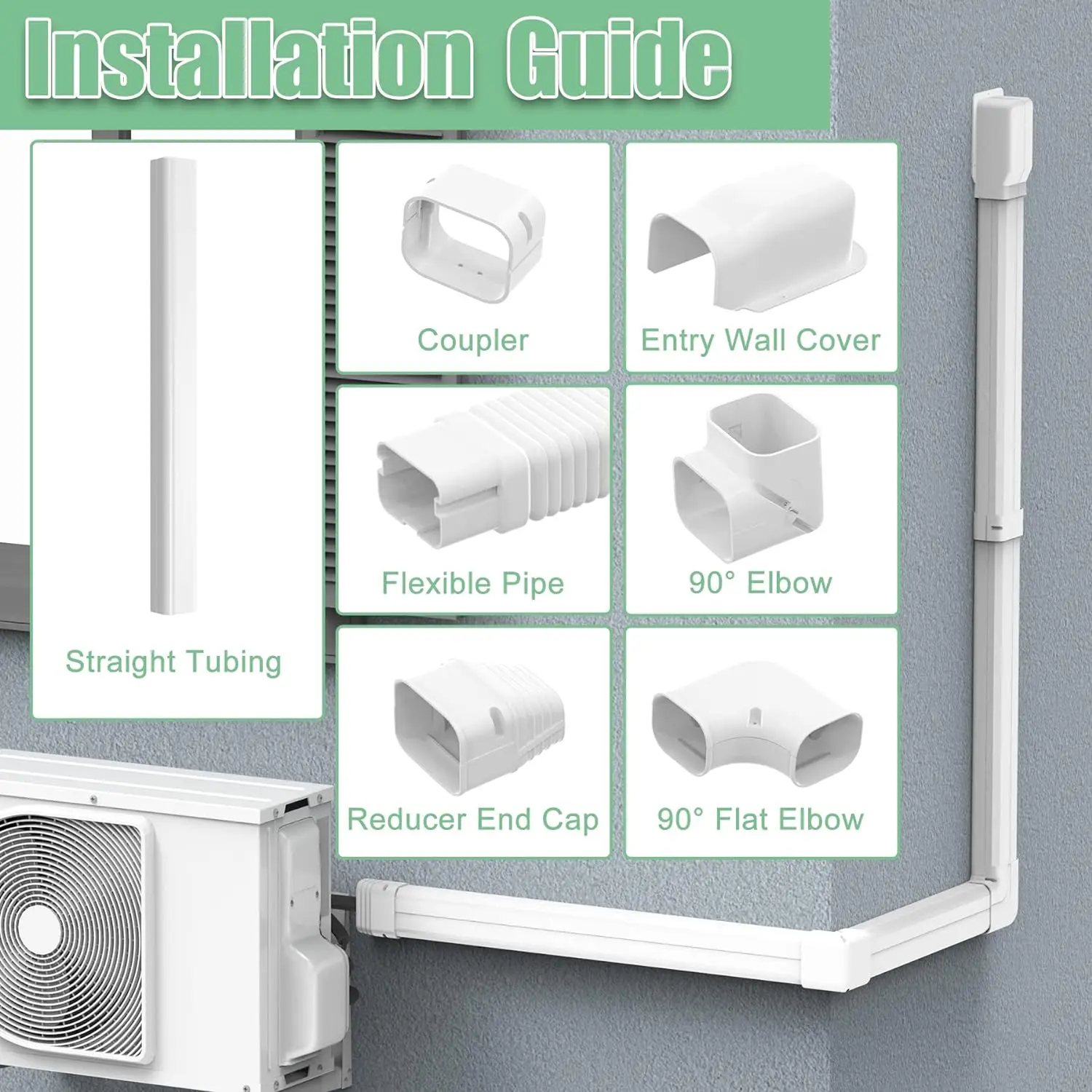 Installation Guide

Straight Tubing

Coupler

Entry Wall Cover

Flexible Pipe

90° Elbow

Reducer End Cap

90° Flat Elbow