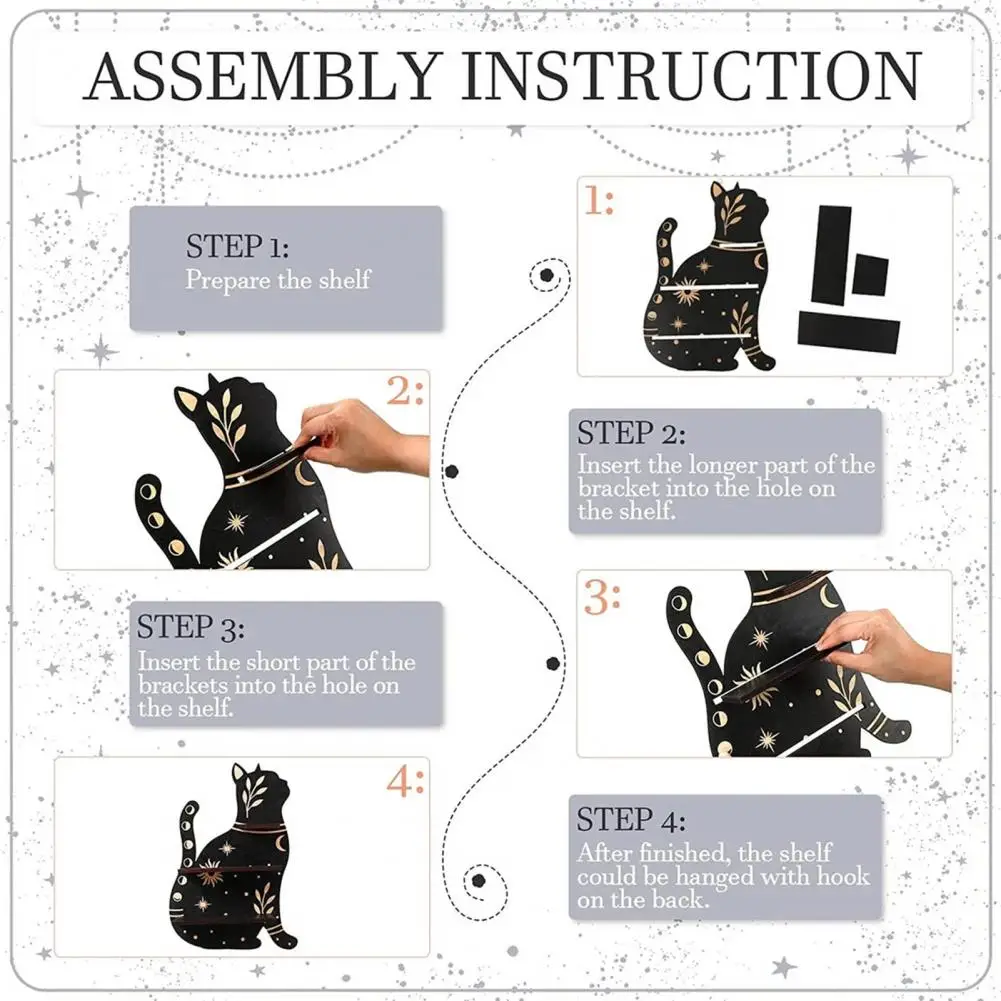 ASSEMBLY INSTRUCTION

STEP 1:
Prepare the shelf

1:

2:

STEP 2:
Insert the longer part of the bracket into the hole on the shelf.

STEP 3:
Insert the short part of the brackets into the hole on the shelf.

3:

4:

STEP 4:
After finished, the shelf could be hanged with hook on the back.