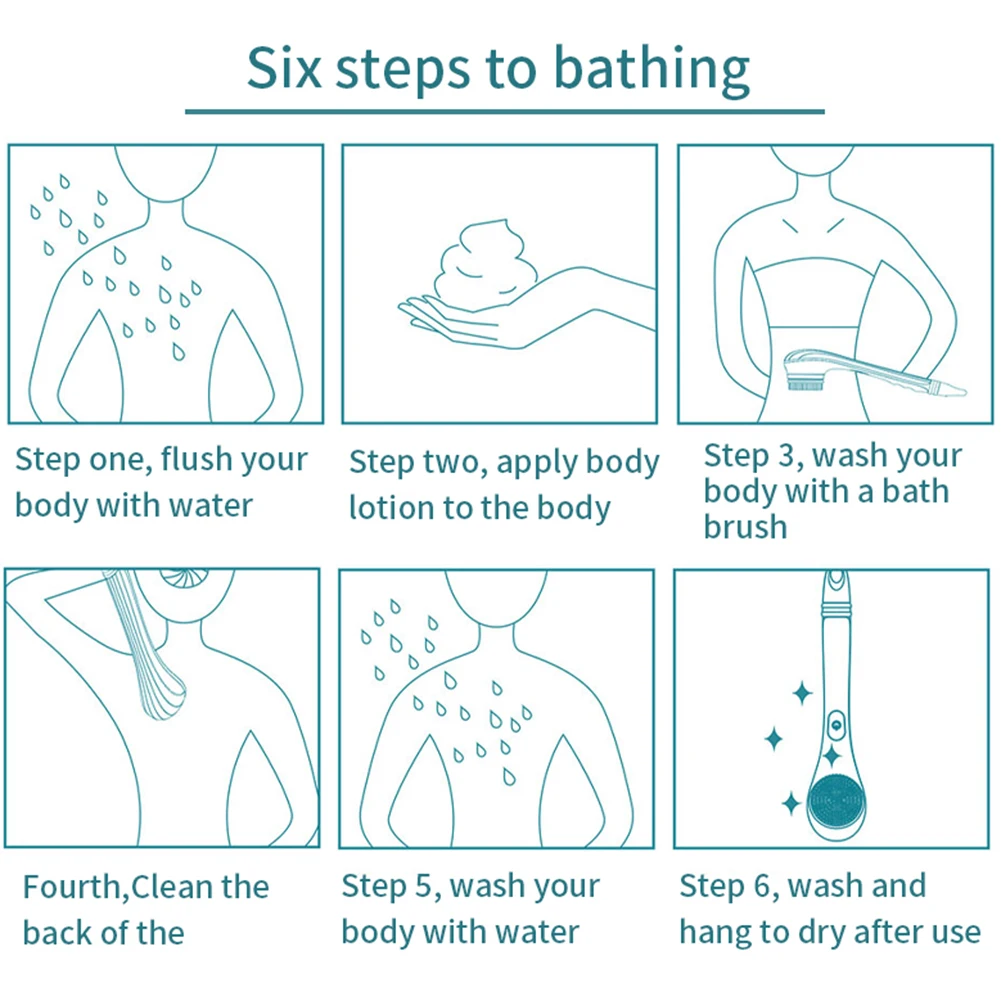 Six steps to bathing

Step one, flush your body with water

Step two, apply body lotion to the body

Step 3, wash your body with a bath brush

Fourth,Clean the back of the

Step 5, wash your body with water

Step 6, wash and hang to dry after use