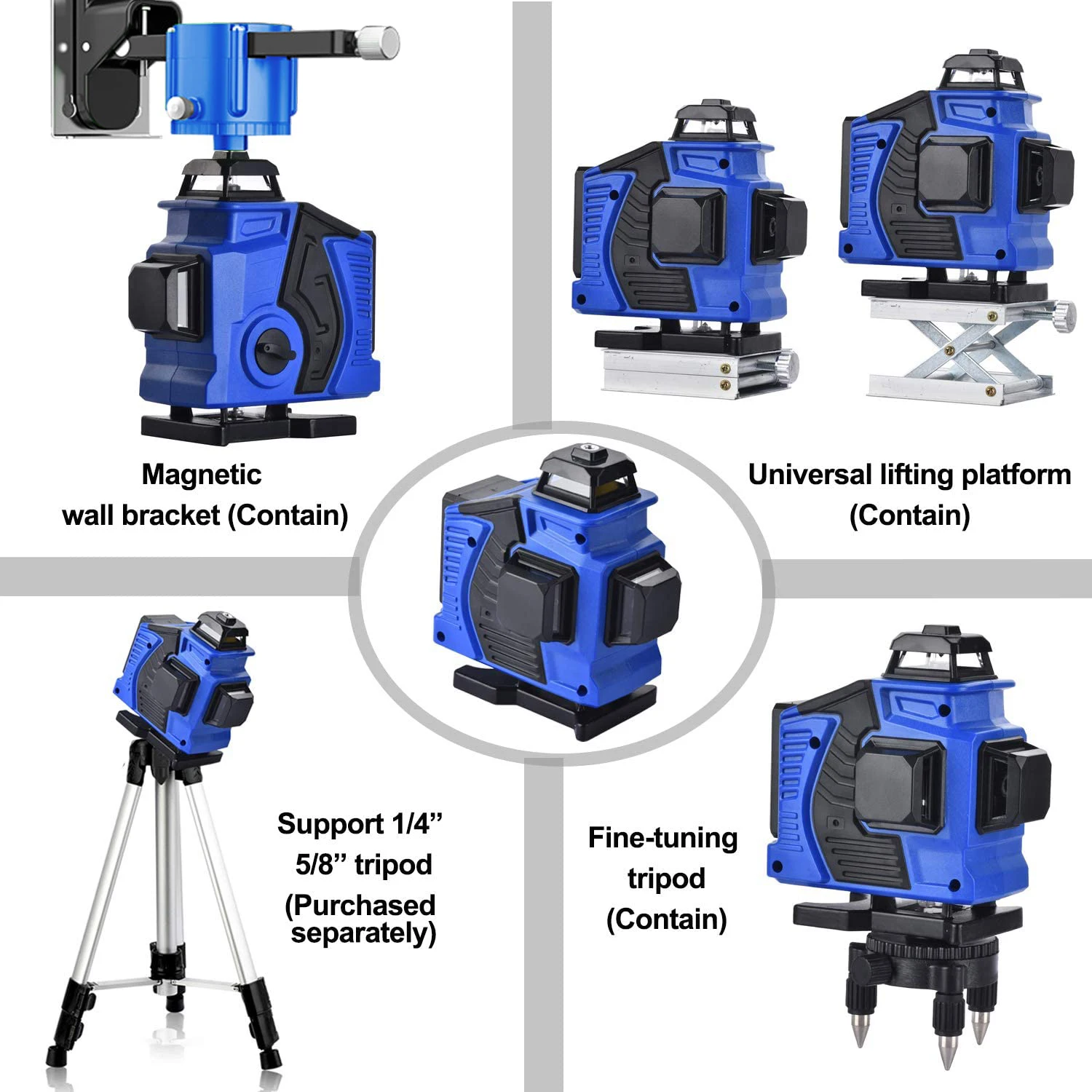 Magnetic wall bracket (Contain)

Universal lifting platform (Contain)

Support 1/4” 5/8” tripod (Purchased separately)

Fine-tuning tripod (Contain)