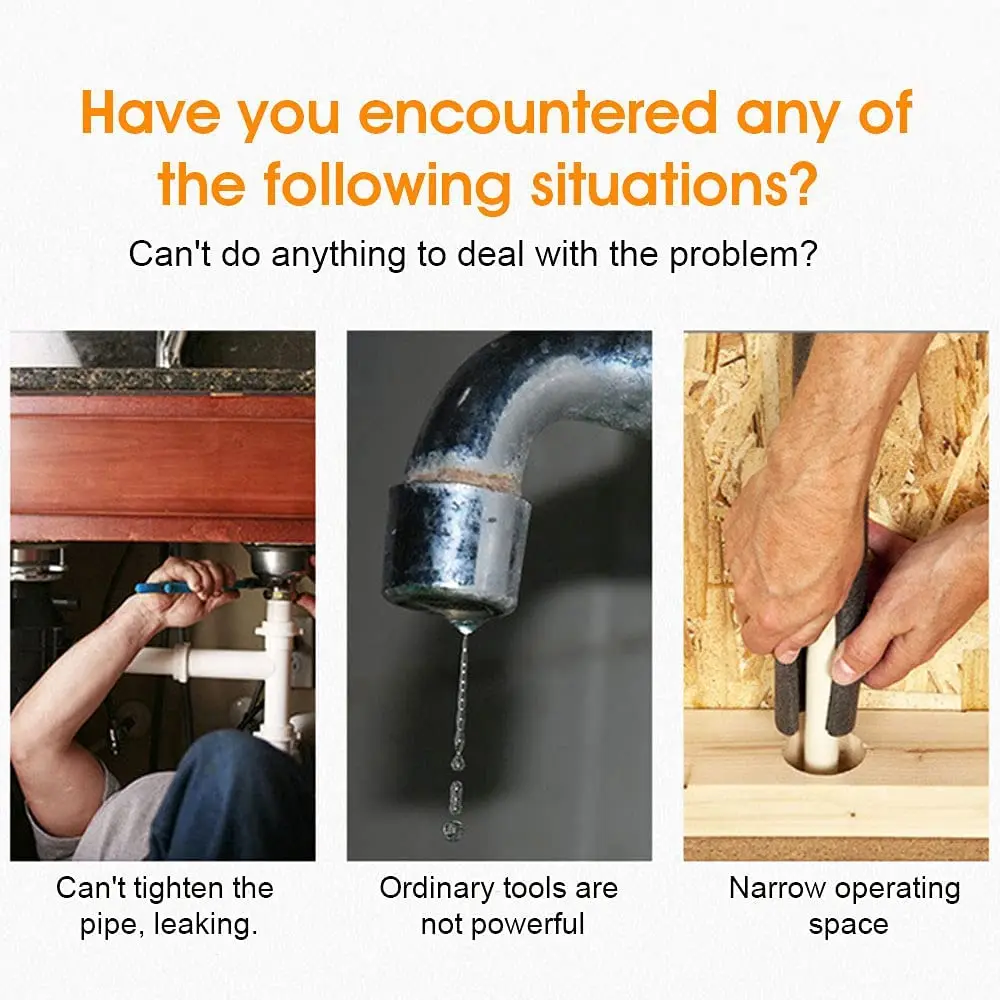 Have you encountered any of the following situations?

Can't do anything to deal with the problem?

Can't tighten the pipe, leaking.

Ordinary tools are not powerful

Narrow operating space