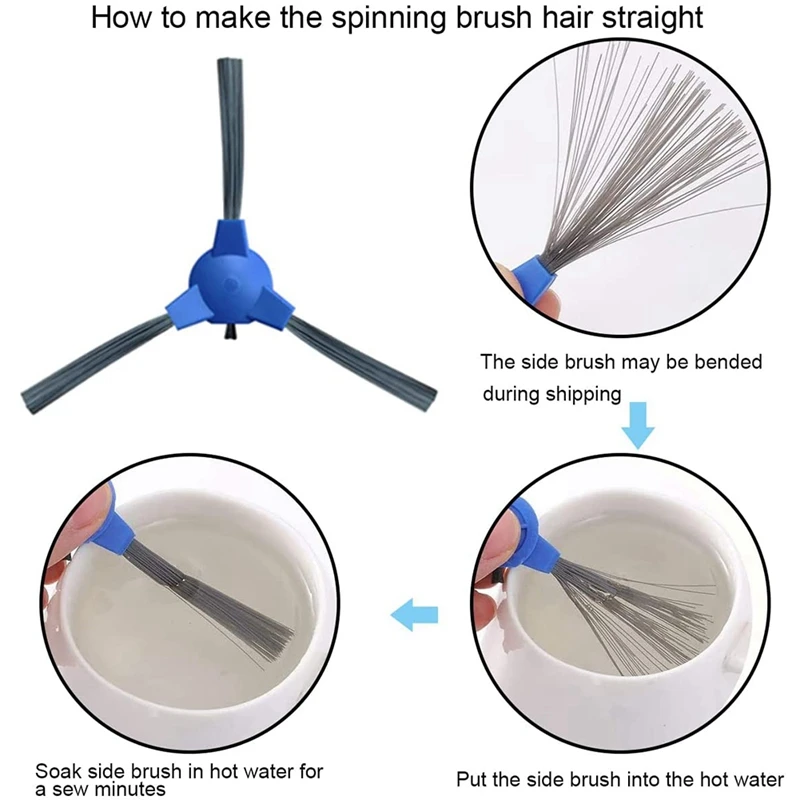 How to make the spinning brush hair straight

The side brush may be bended during shipping

Put the side brush into the hot water

Soak side brush in hot water for a sew minutes