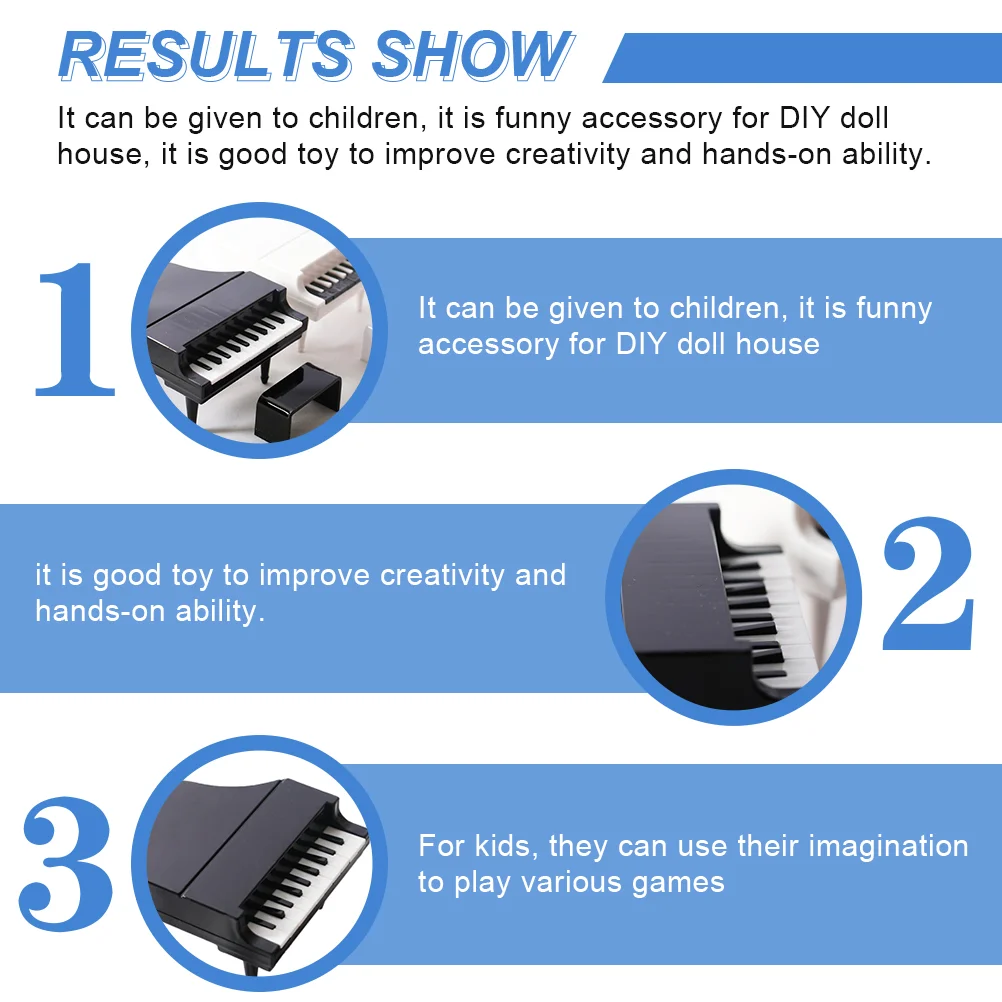 RESULTS SHOW

It can be given to children, it is funny accessory for DIY doll house, it is good toy to improve creativity and hands-on ability.

1

It can be given to children, it is funny accessory for DIY doll house

it is good toy to improve creativity and hands-on ability.

2

3

For kids, they can use their imagination to play various games