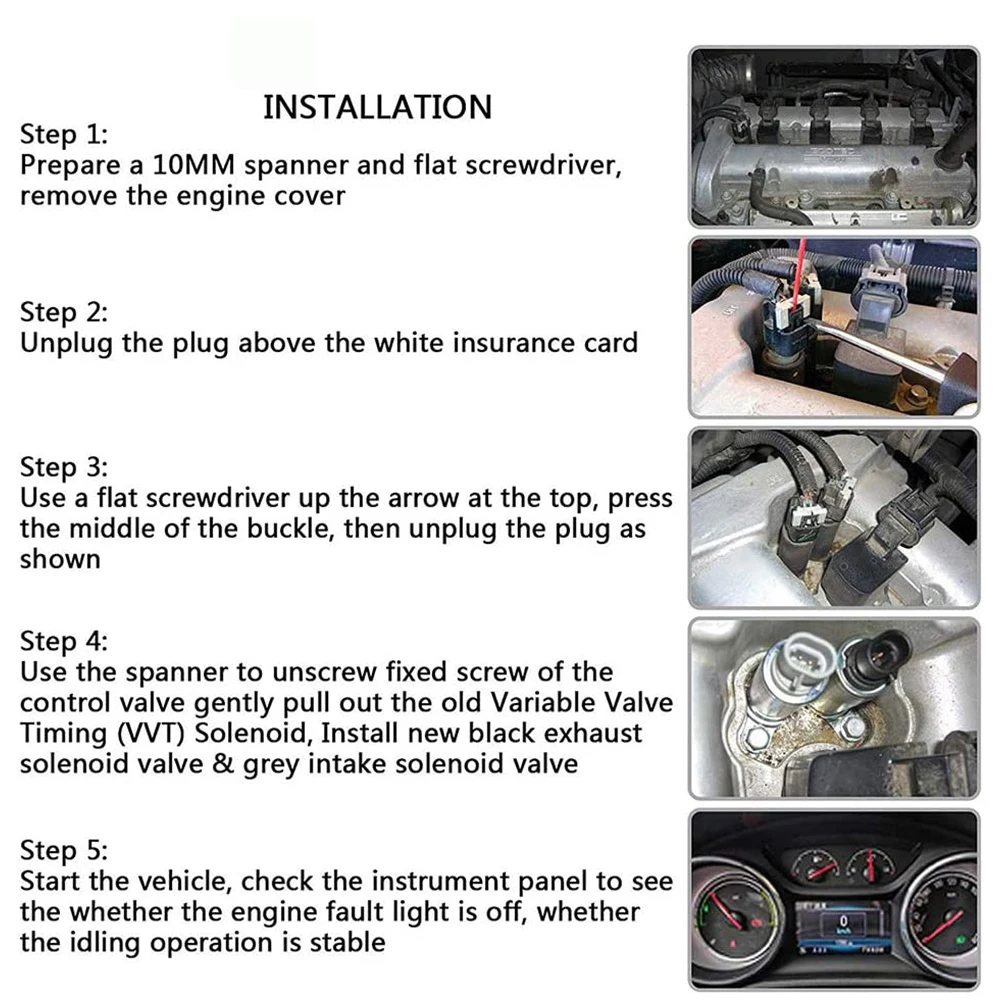 INSTALLATION

Step 1:
Prepare a 10MM spanner and flat screwdriver, remove the engine cover

Step 2:
Unplug the plug above the white insurance card

Step 3:
Use a flat screwdriver up the arrow at the top, press the middle of the buckle, then unplug the plug as shown

Step 4:
Use the spanner to unscrew fixed screw of the control valve gently pull out the old Variable Valve Timing (VVT) Solenoid, Install new black exhaust solenoid valve & grey intake solenoid valve

Step 5:
Start the vehicle, check the instrument panel to see the whether the engine fault light is off, whether the idling operation is stable