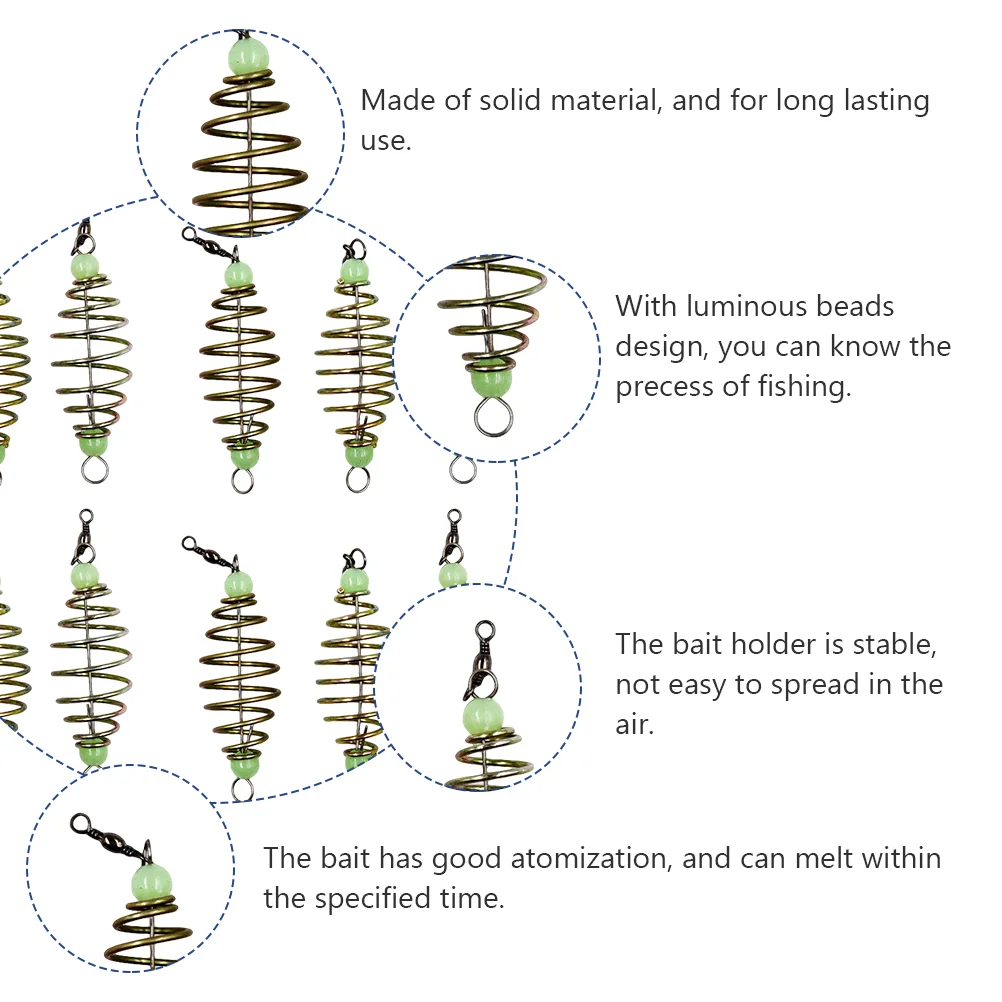 Made of solid material, and for long lasting use.

With luminous beads design, you can know the precess of fishing.

The bait holder is stable, not easy to spread in the air.

The bait has good atomization, and can melt within the specified time.