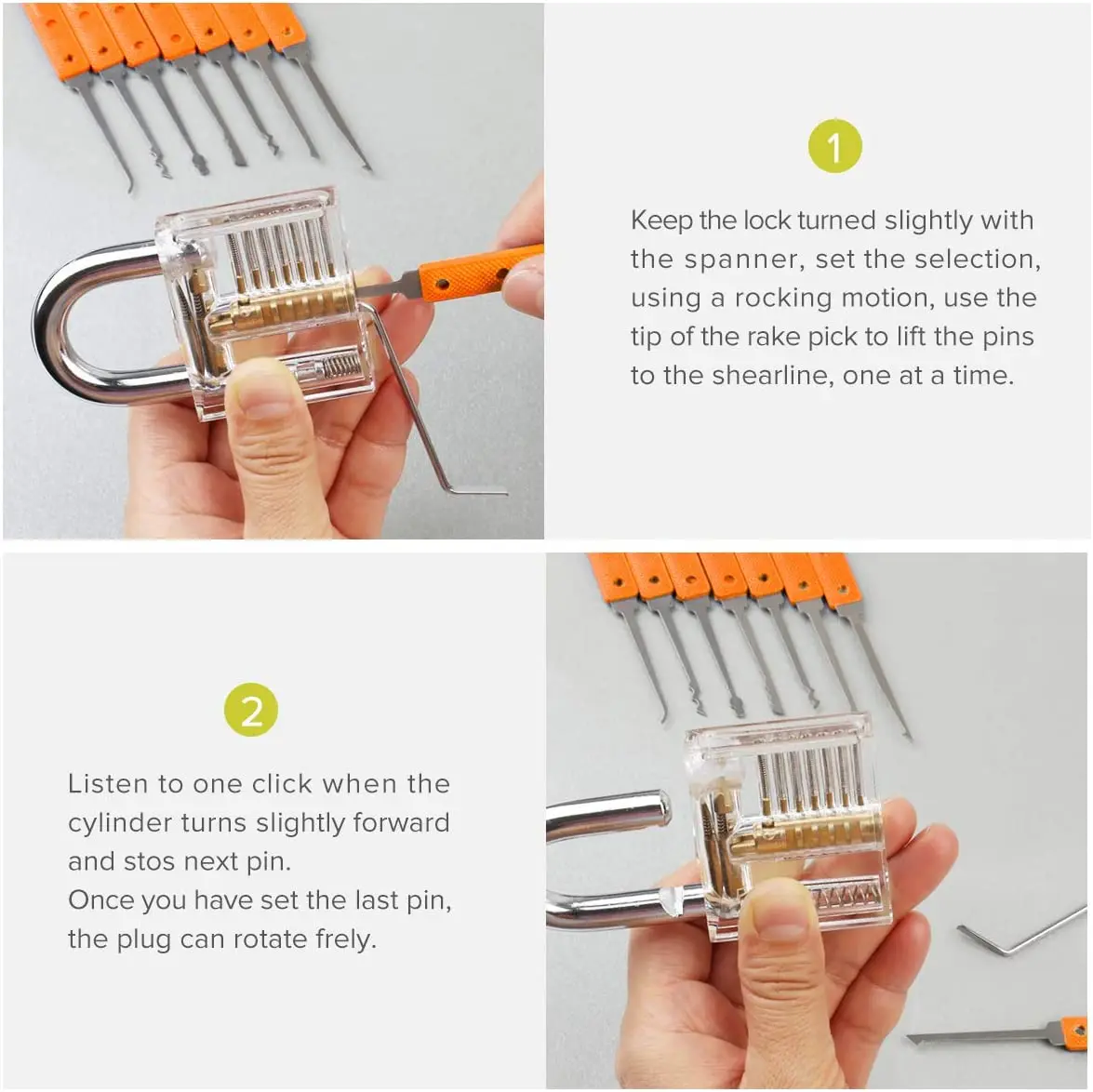 1

Keep the lock turned slightly with the spanner, set the selection, using a rocking motion, use the tip of the rake pick to lift the pins to the shearline, one at a time.

2

Listen to one click when the cylinder turns slightly forward and stos next pin.
Once you have set the last pin, the plug can rotate frely.