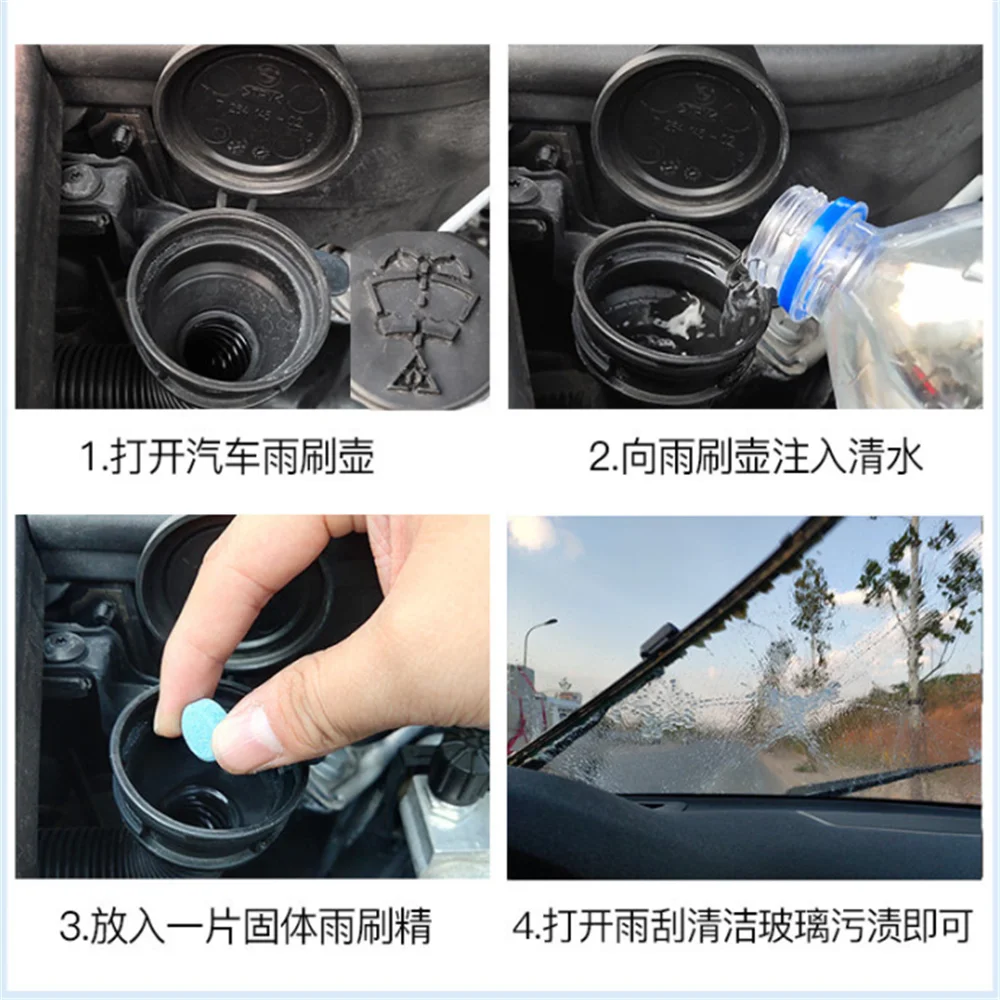 1.打开汽车雨刷壶

2.向雨刷壶注入清水

3.放入一片固体雨刷精

4.打开雨刮清洁玻璃污渍即可