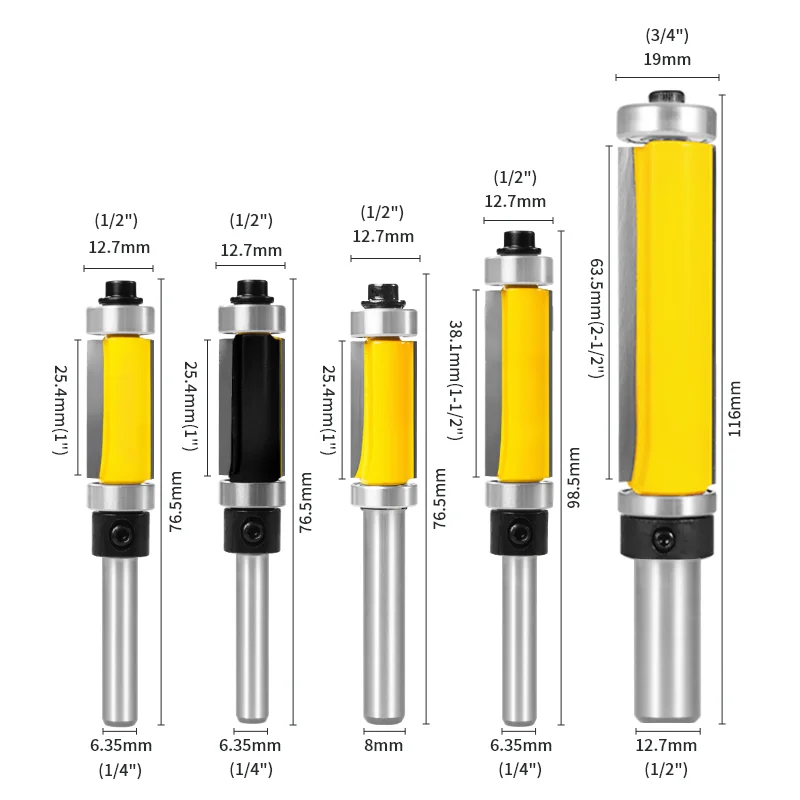 (1/2")
12.7mm
25.4mm(1")
76.5mm
6.35mm
(1/4")

(1/2")
12.7mm
25.4mm(1")
76.5mm
6.35mm
(1/4")

(1/2")
12.7mm
25.4mm(1")
76.5mm
8mm

(1/2")
12.7mm
38.1mm(1-1/2")
98.5mm
6.35mm
(1/4")

(3/4")
19mm
63.5mm(2-1/2")
116mm
12.7mm
(1/2")