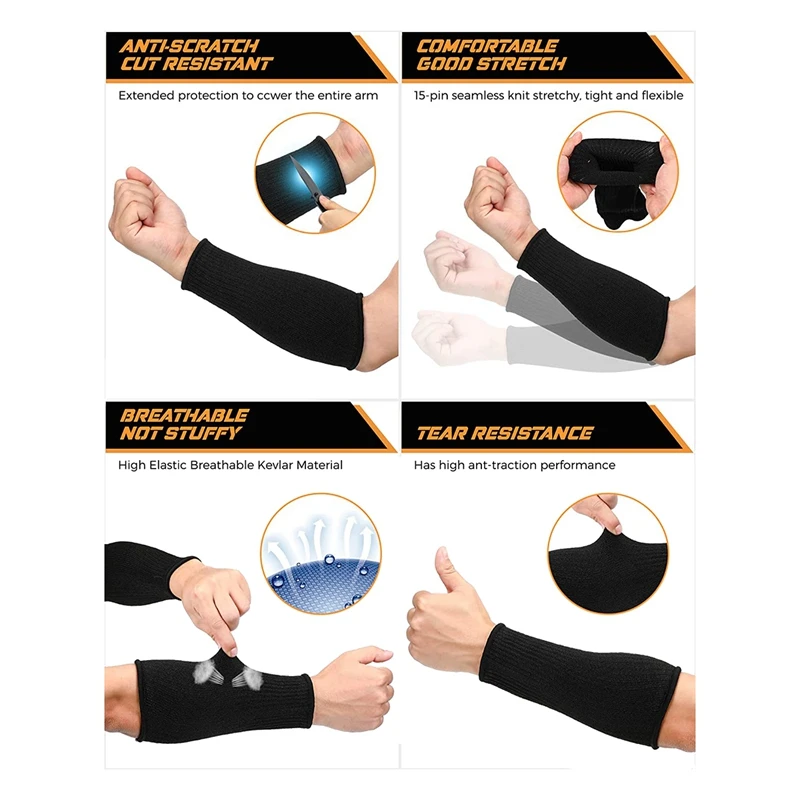 ANTI-SCRATCH
CUT RESISTANT

Extended protection to ccwer the entire arm

COMFORTABLE
GOOD STRETCH

15-pin seamless knit stretchy, tight and flexible

BREATHABLE
NOT STUFFY

High Elastic Breathable Kevlar Material

TEAR RESISTANCE

Has high ant-traction performance