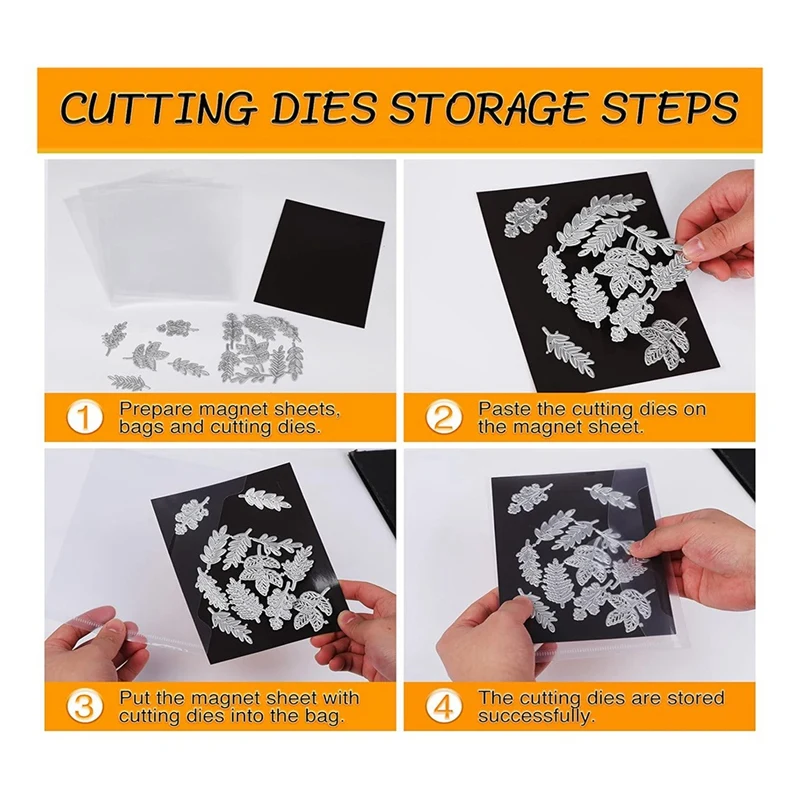 CUTTING DIES STORAGE STEPS

1 Prepare magnet sheets, bags and cutting dies.

2 Paste the cutting dies on the magnet sheet.

3 Put the magnet sheet with cutting dies into the bag.

4 The cutting dies are stored successfully.