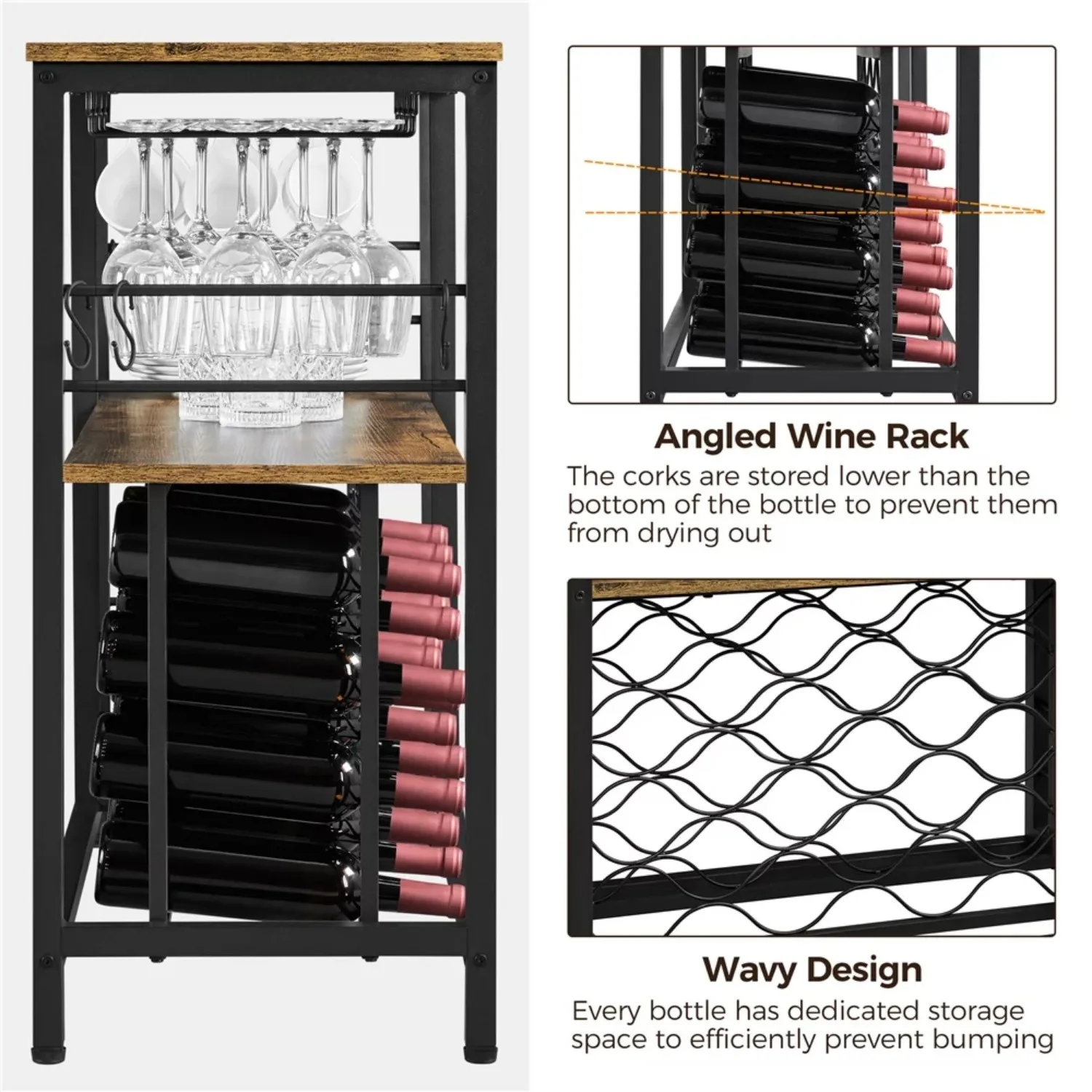 Angled Wine Rack

The corks are stored lower than the bottom of the bottle to prevent them from drying out

Wavy Design

Every bottle has dedicated storage space to efficiently prevent bumping