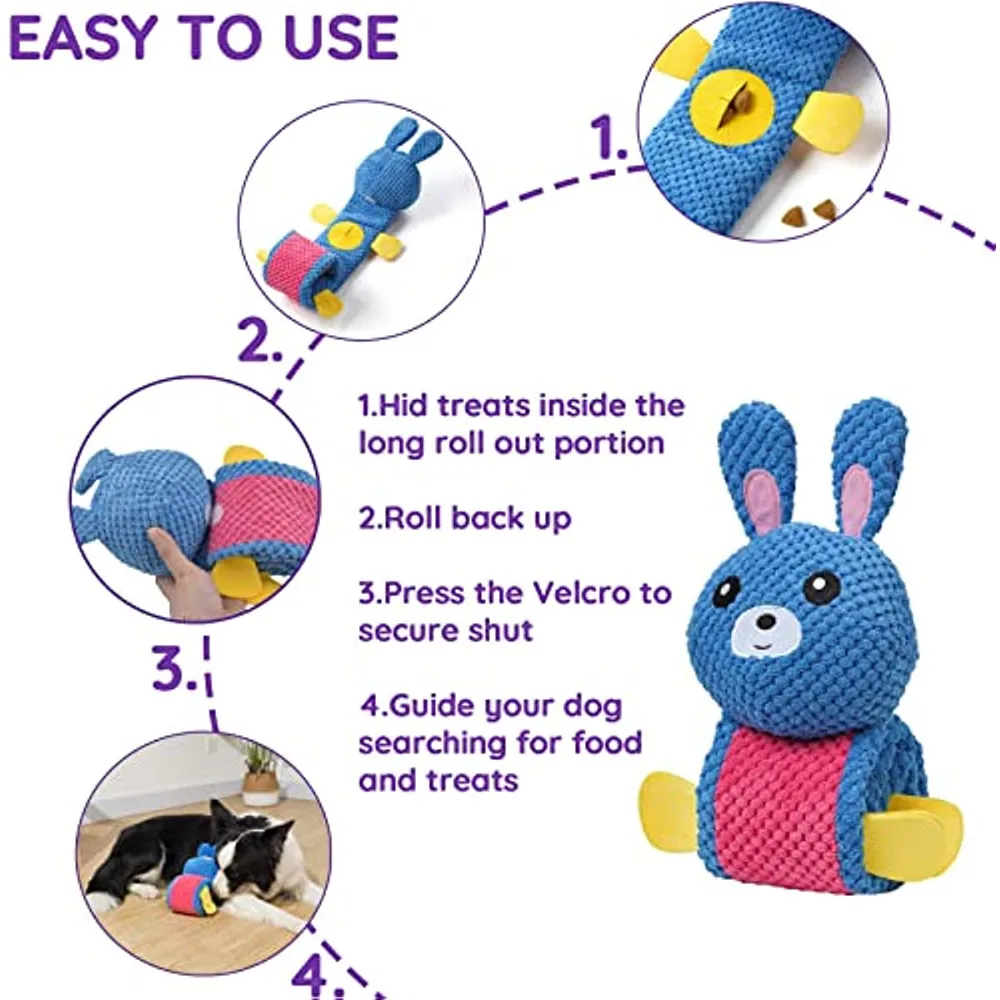 EASY TO USE

1.

2.

3.

4.

1.Hid treats inside the long roll out portion

2.Roll back up

3.Press the Velcro to secure shut

4.Guide your dog searching for food and treats