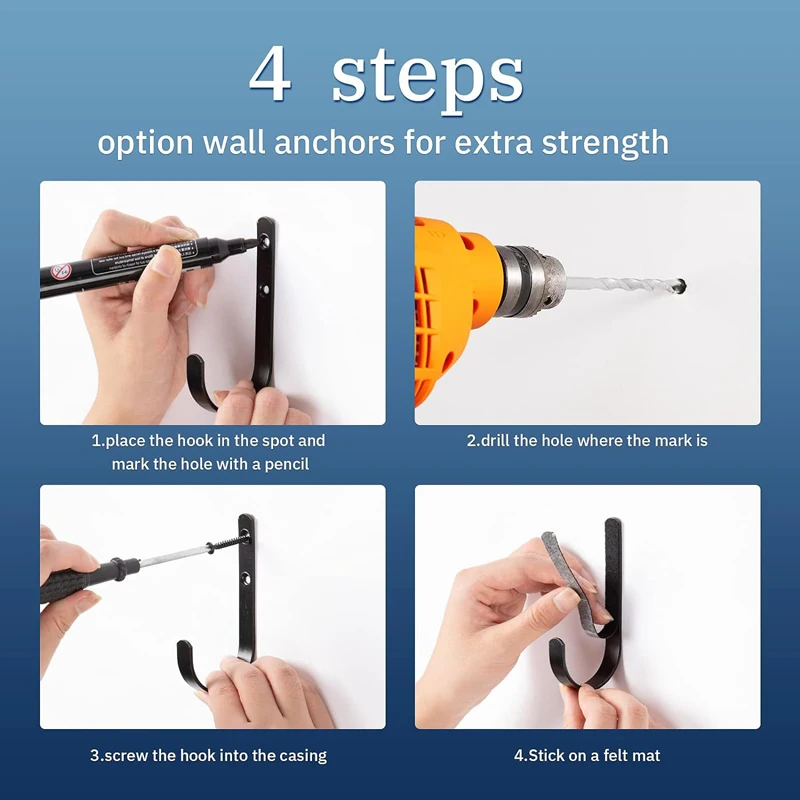 4 steps

option wall anchors for extra strength

1.place the hook in the spot and mark the hole with a pencil

2.drill the hole where the mark is

3.screw the hook into the casing

4.Stick on a felt mat