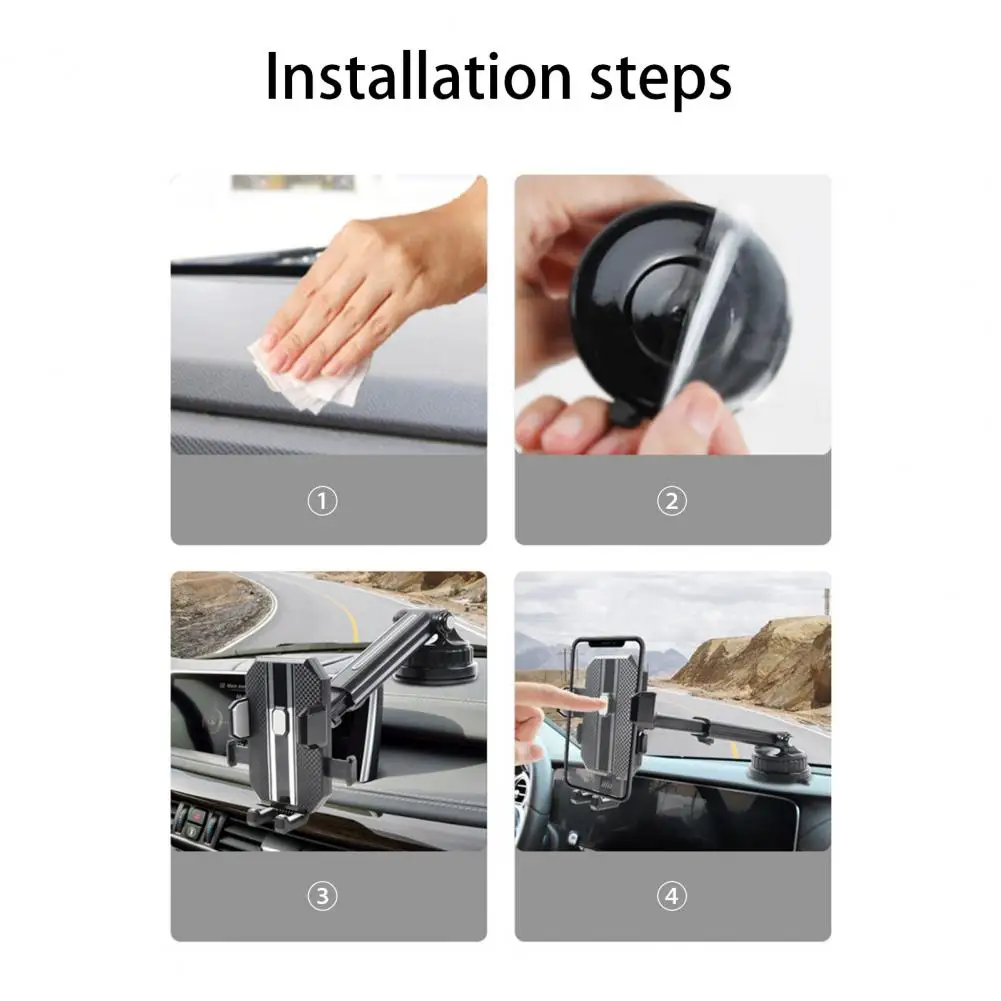 Installation steps

①

②

③

④