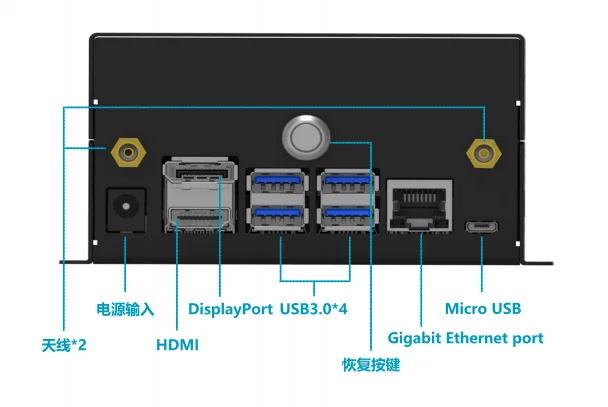 电源输入

DisplayPort USB3.0*4

Micro USB

天线*2

HDMI

Gigabit Ethernet port

恢复按键