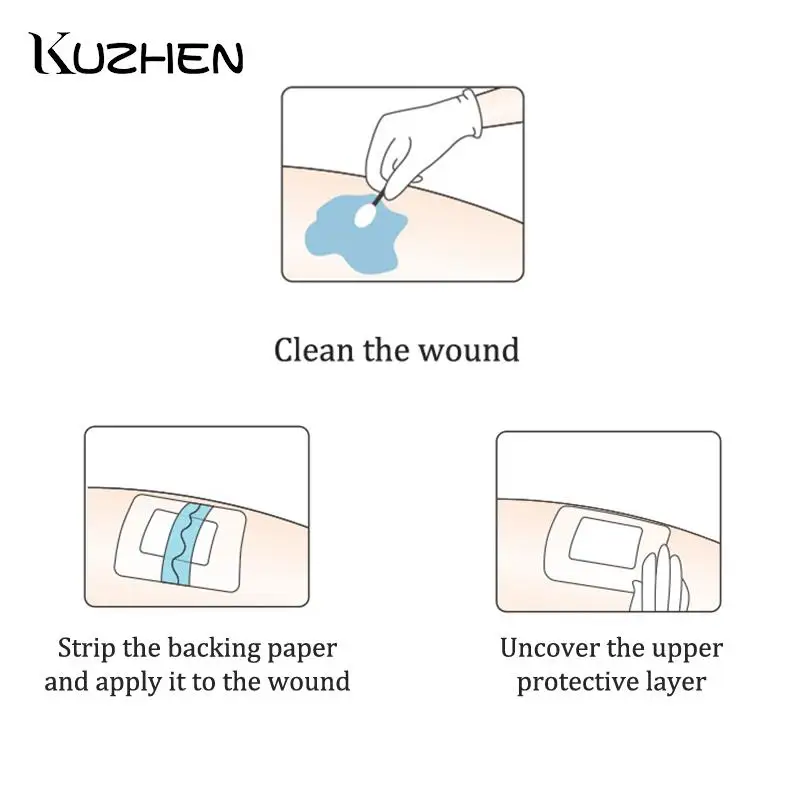 KUZHEN

Clean the wound

Strip the backing paper and apply it to the wound

Uncover the upper protective layer