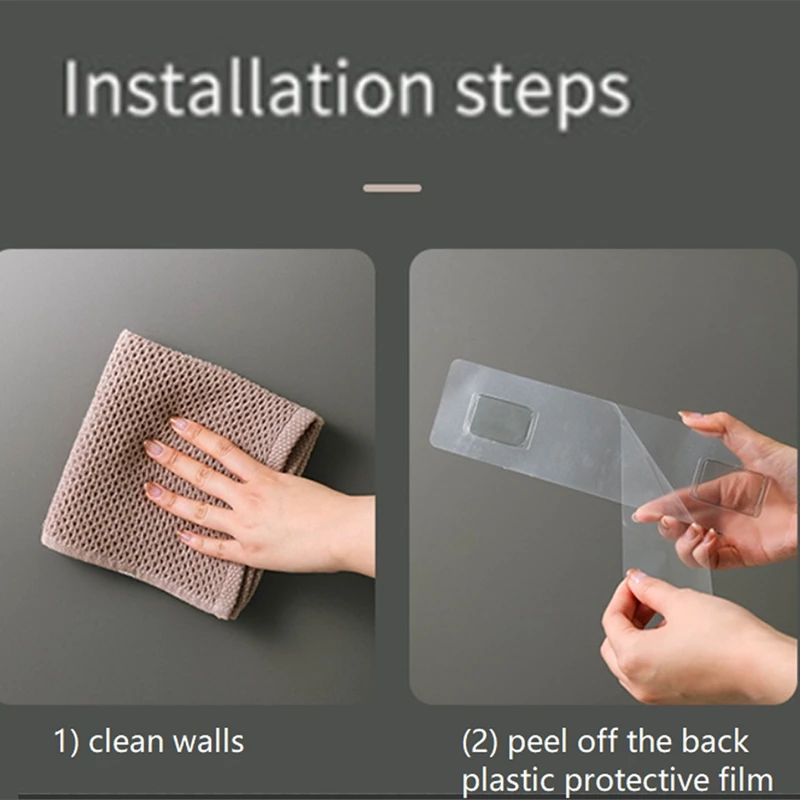 Installation steps

1) clean walls

(2) peel off the back plastic protective film