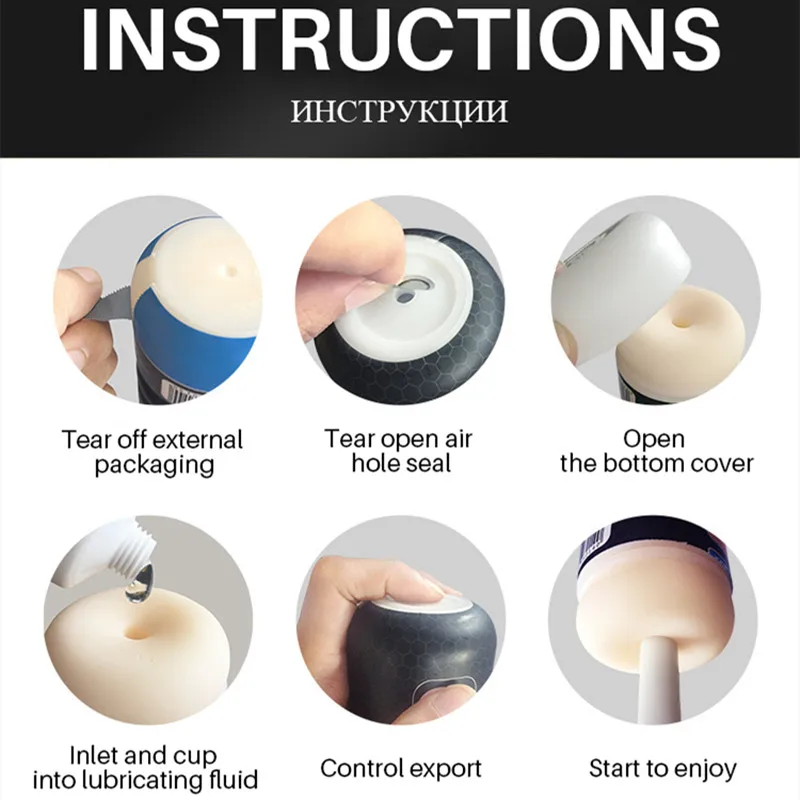 INSTRUCTIONS

ИНСТРУКЦИИ

Tear off external packaging

Tear open air hole seal

Open the bottom cover

Inlet and cup into lubricating fluid

Control export

Start to enjoy