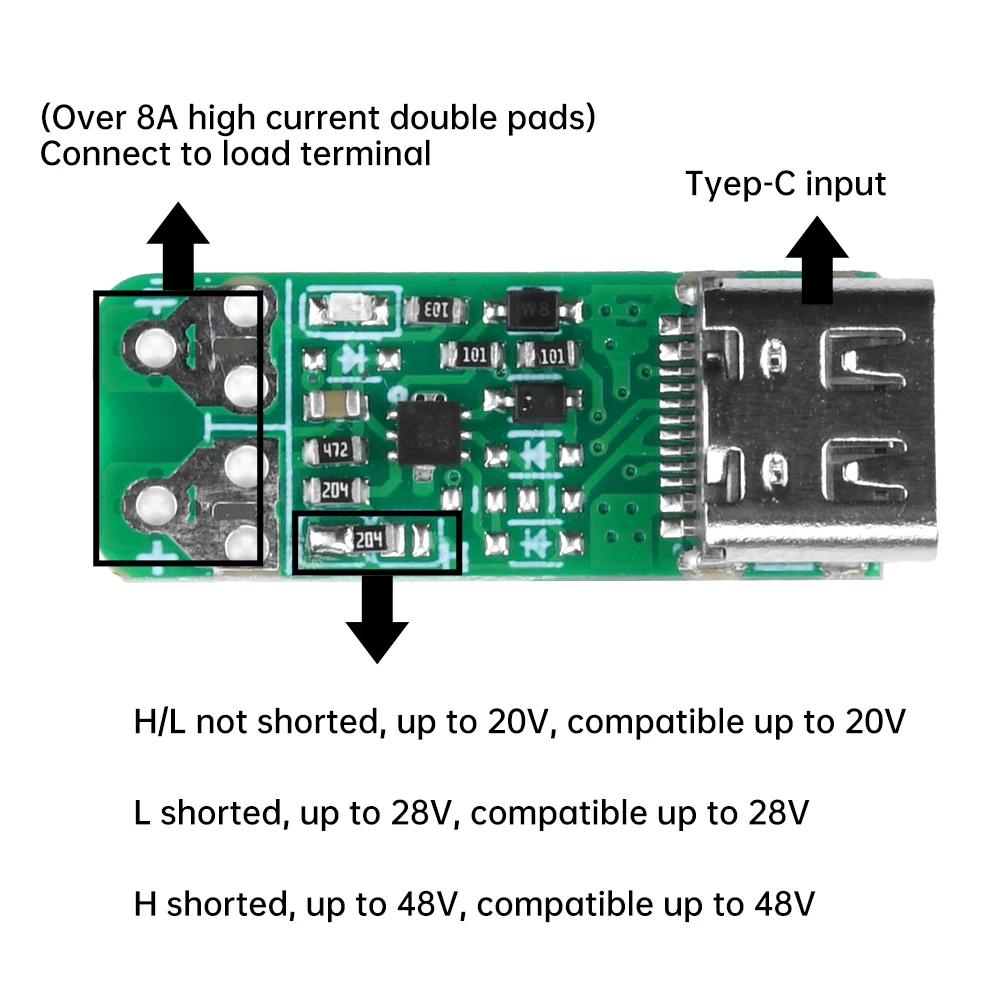 (Over 8A high current double pads)
Connect to load terminal

Tyep-C input

103
W8
101
101
472
204
204

H/L not shorted, up to 20V, compatible up to 20V

L shorted, up to 28V, compatible up to 28V

H shorted, up to 48V, compatible up to 48V