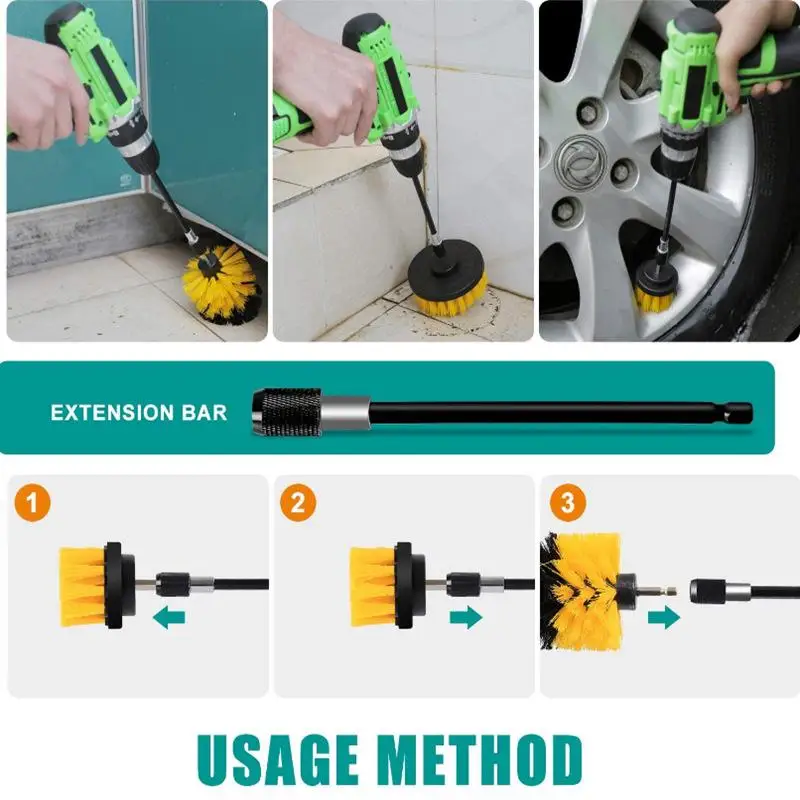 EXTENSION BAR

1

2

3

USAGE METHOD