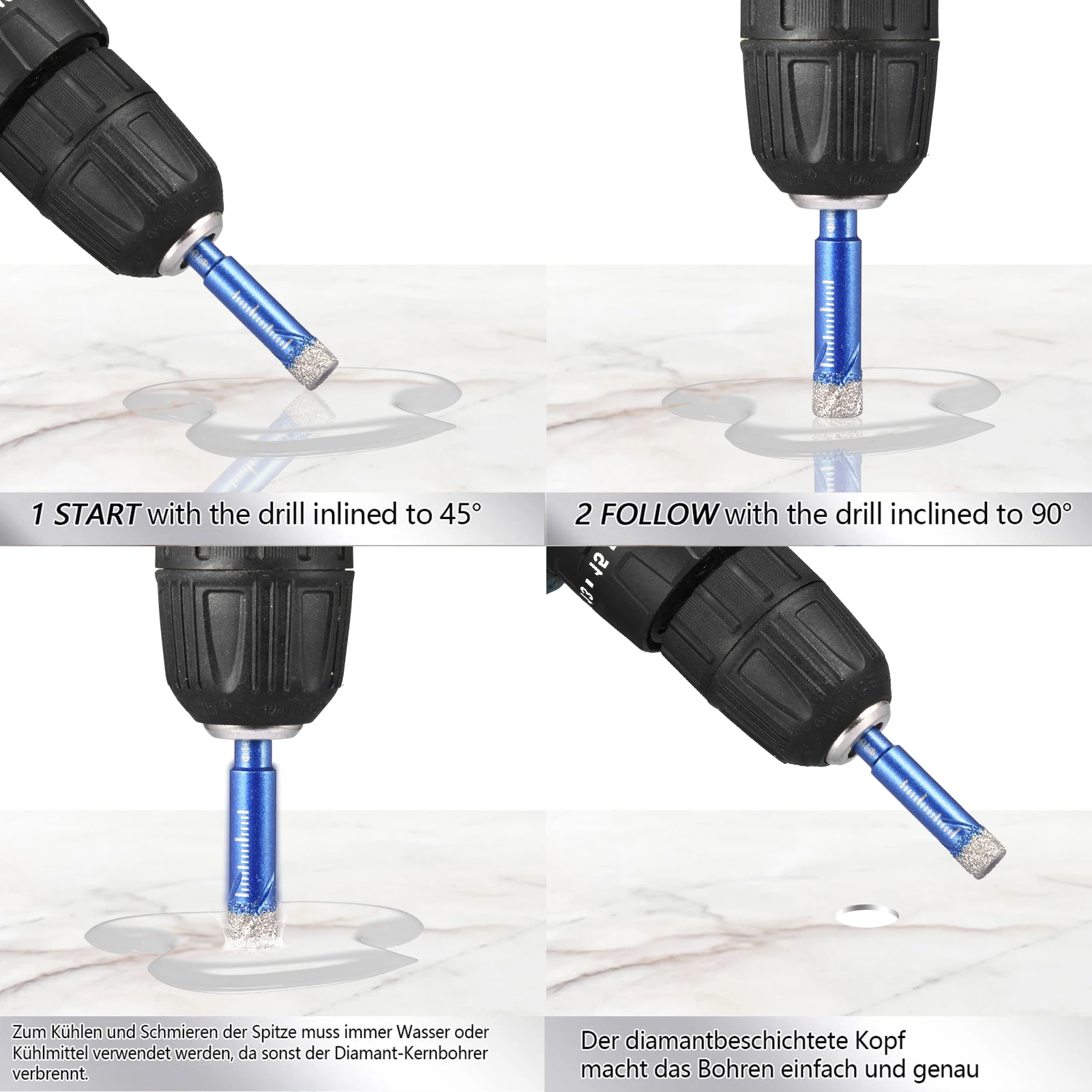 1 START with the drill inlined to 45°

2 FOLLOW with the drill inclined to 90°

Zum Kühlen und Schmieren der Spitze muss immer Wasser oder Kühlmittel verwendet werden, da sonst der Diamant-Kernbohrer verbrennt.

Der diamantbeschichtete Kopf macht das Bohren einfach und genau