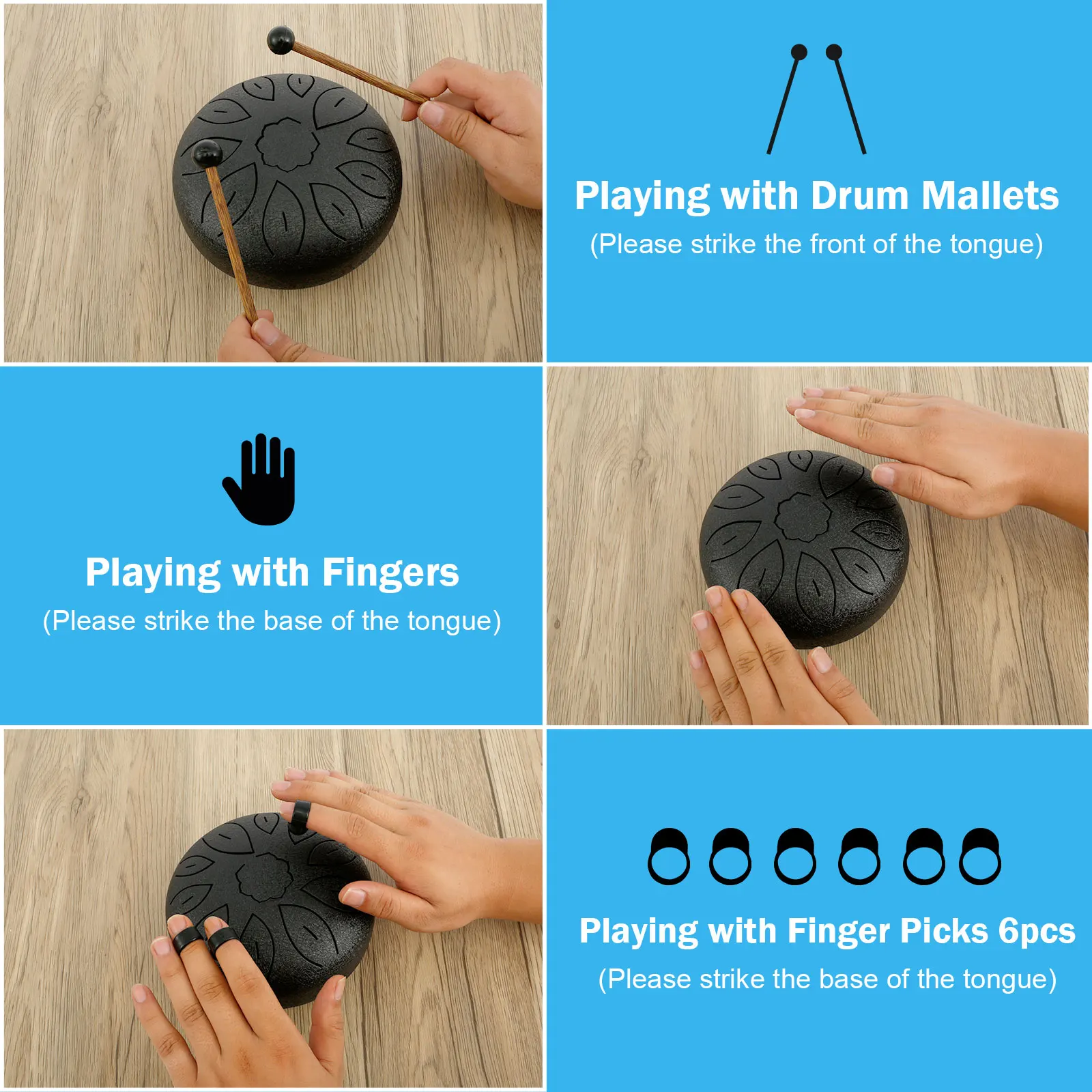 Playing with Drum Mallets
(Please strike the front of the tongue)

Playing with Fingers
(Please strike the base of the tongue)

Playing with Finger Picks 6pcs
(Please strike the base of the tongue)