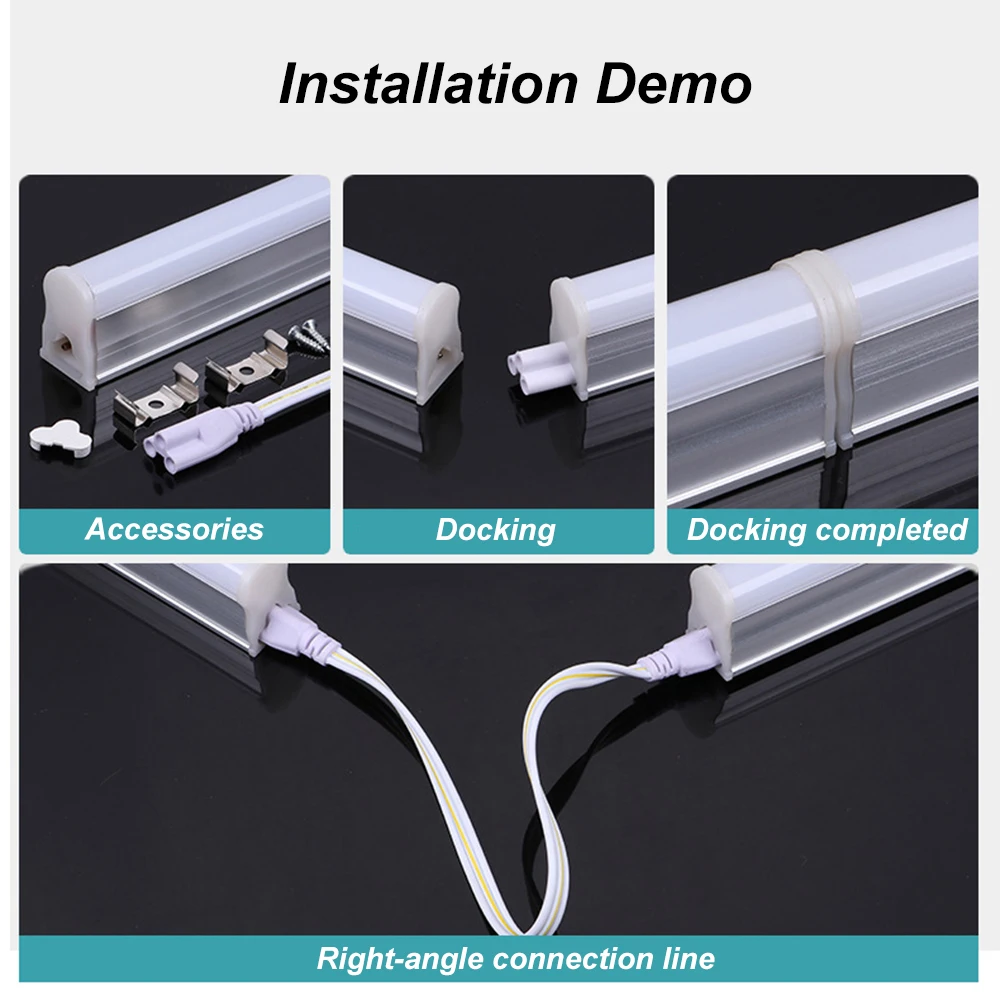 Installation Demo

Accessories

Docking

Docking completed

Right-angle connection line