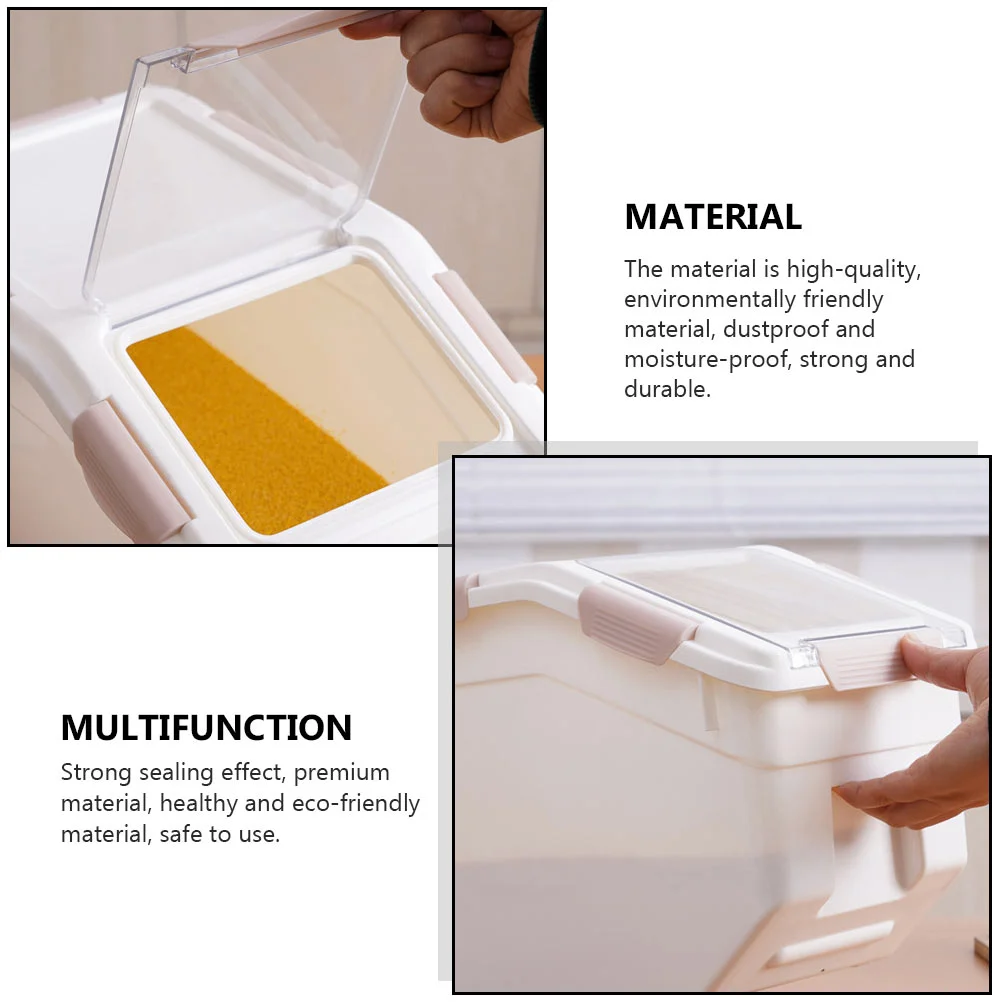 MATERIAL

The material is high-quality, environmentally friendly material, dustproof and moisture-proof, strong and durable.

MULTIFUNCTION

Strong sealing effect, premium material, healthy and eco-friendly material, safe to use.