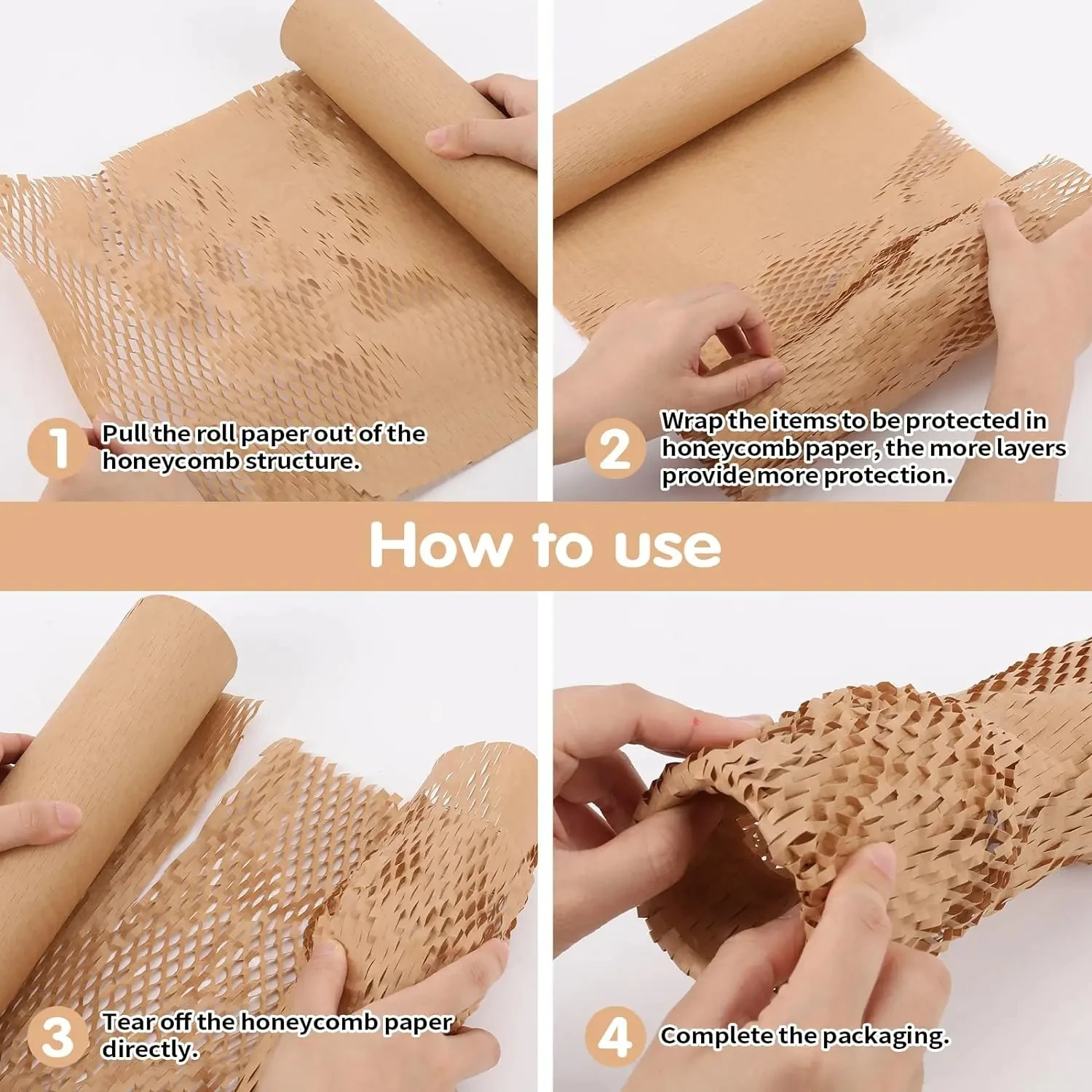 1 Pull the roll paper out of the honeycomb structure.

2 Wrap the items to be protected in honeycomb paper, the more layers provide more protection.

How to use

3 Tear off the honeycomb paper directly.

4 Complete the packaging.