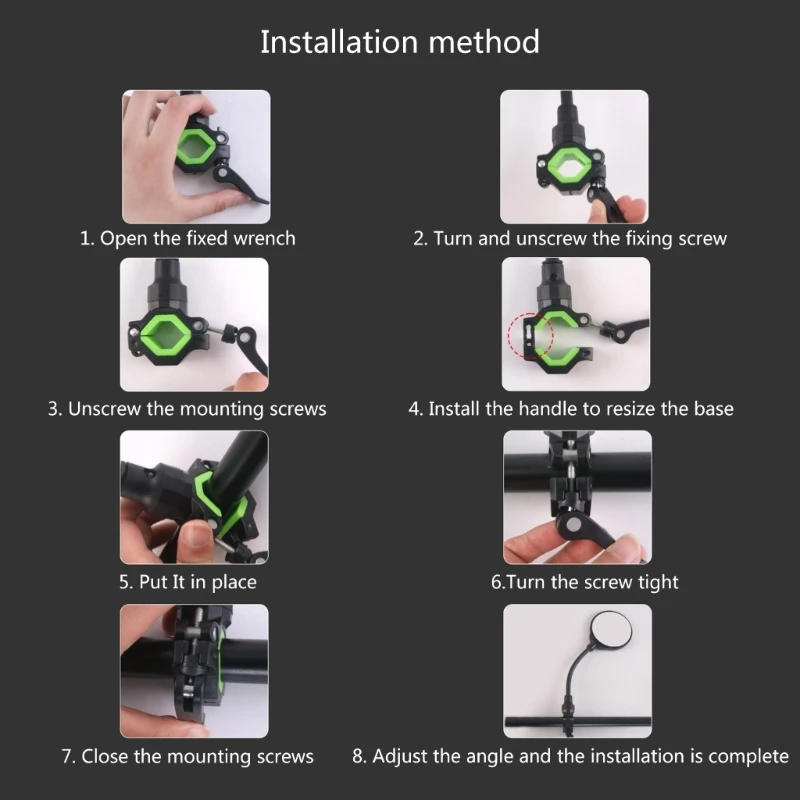 Installation method

1. Open the fixed wrench

2. Turn and unscrew the fixing screw

3. Unscrew the mounting screws

4. Install the handle to resize the base

5. Put It in place

6.Turn the screw tight

7. Close the mounting screws

8. Adjust the angle and the installation is complete