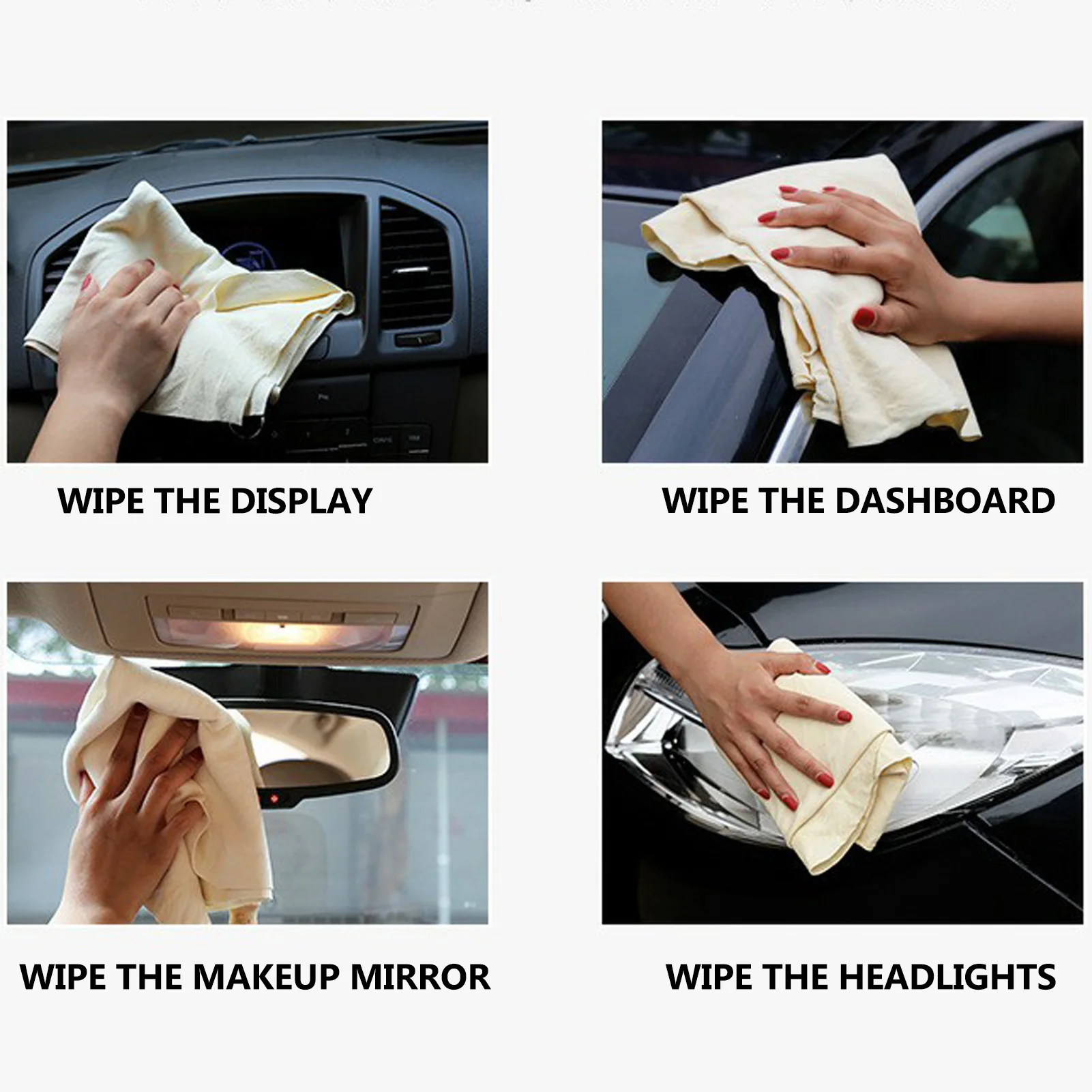 WIPE THE DISPLAY

WIPE THE DASHBOARD

WIPE THE MAKEUP MIRROR

WIPE THE HEADLIGHTS