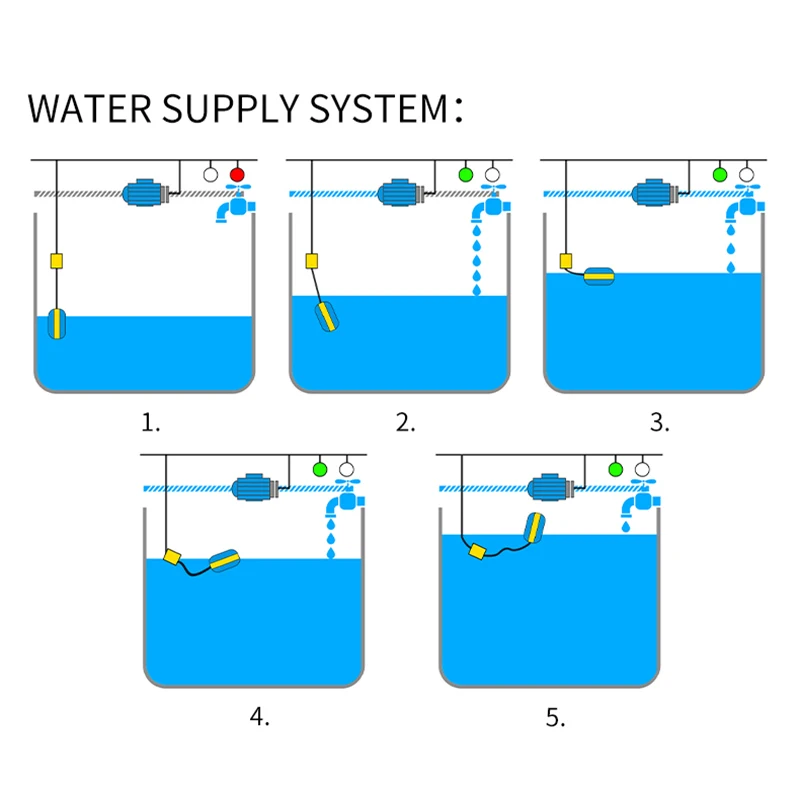 WATER SUPPLY SYSTEM:

1.

2.

3.

4.

5.