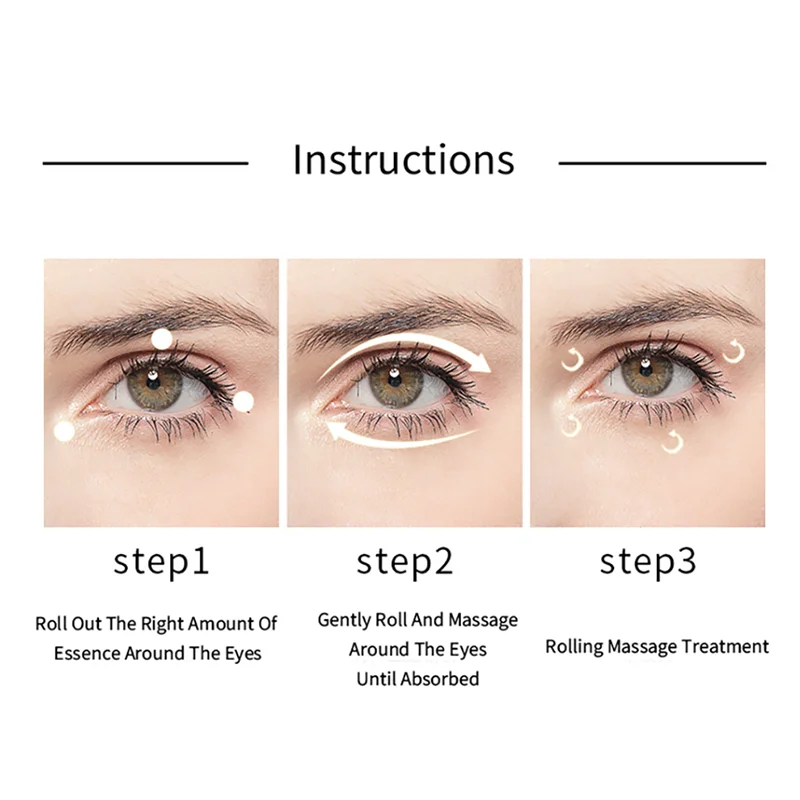 Instructions

step1

Roll Out The Right Amount Of Essence Around The Eyes

step2

Gently Roll And Massage Around The Eyes Until Absorbed

step3

Rolling Massage Treatment