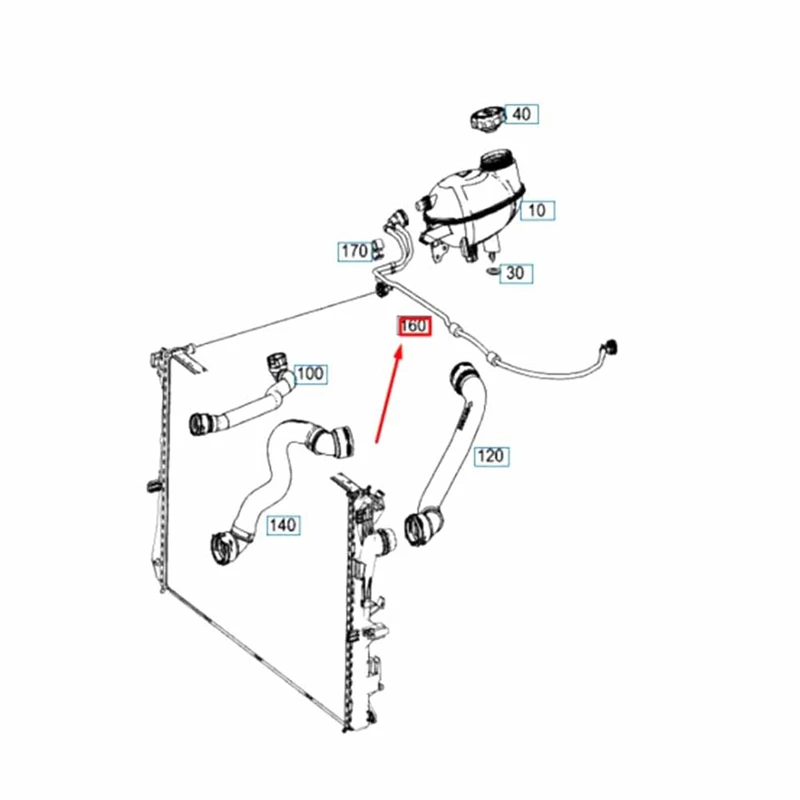 40
10
170
30
160
100
120
140