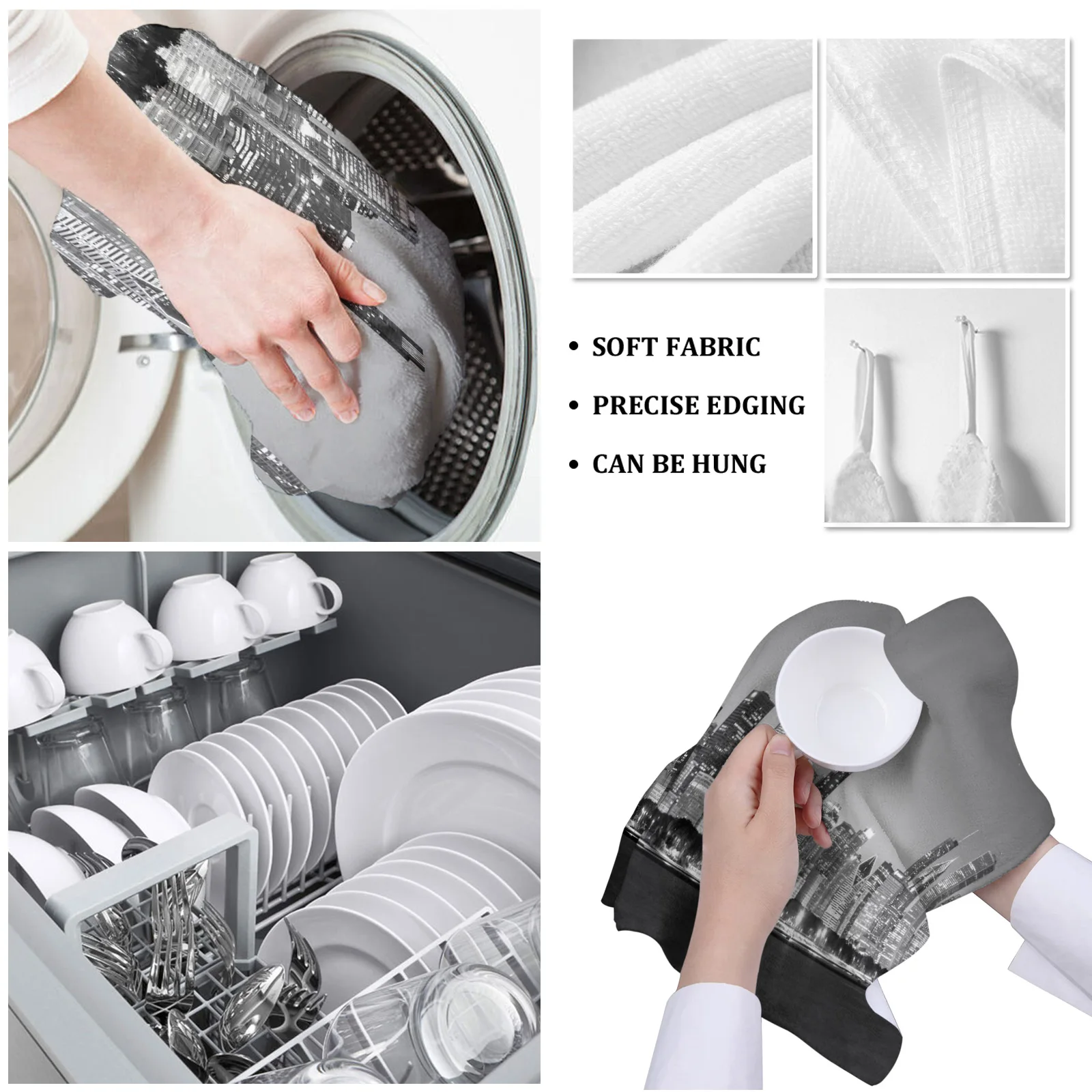 • SOFT FABRIC

• PRECISE EDGING

• CAN BE HUNG