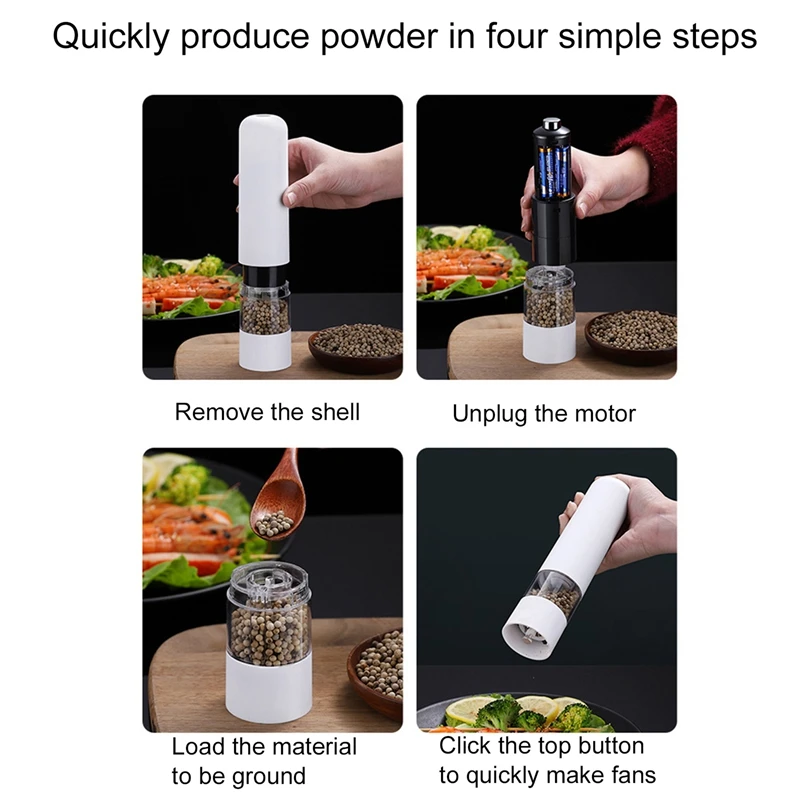 Quickly produce powder in four simple steps

Remove the shell

Unplug the motor

Load the material to be ground

Click the top button to quickly make fans