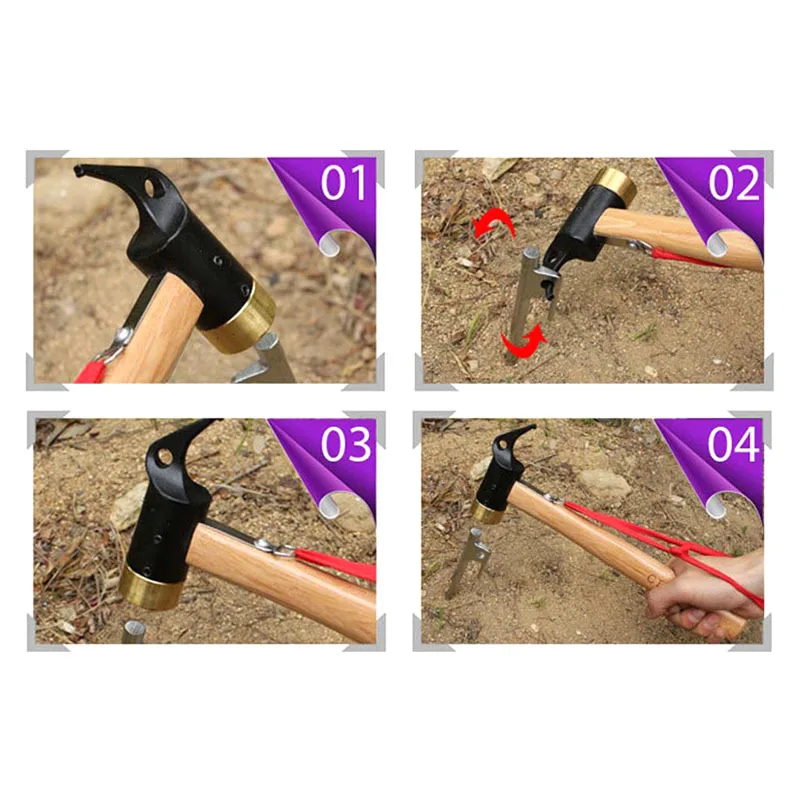 01

02

03

04