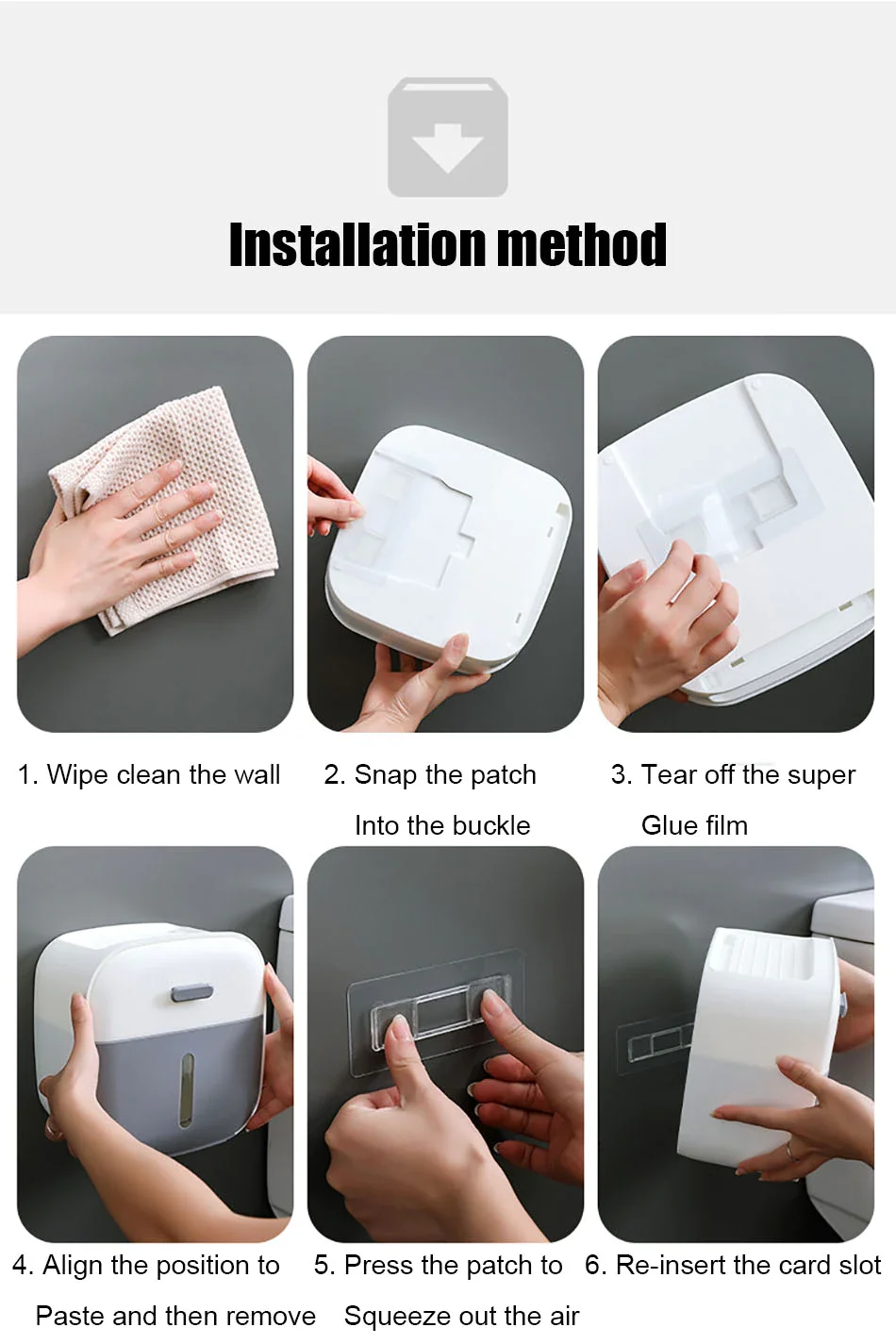 Installation method

1. Wipe clean the wall

2. Snap the patch Into the buckle

3. Tear off the super Glue film

4. Align the position to Paste and then remove

5. Press the patch to Squeeze out the air

6. Re-insert the card slot