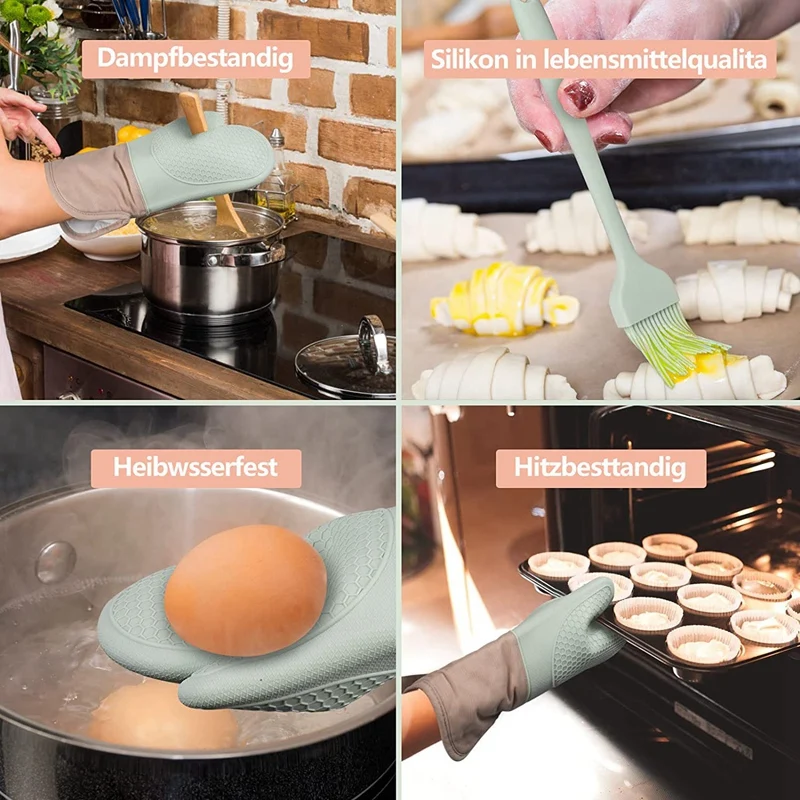 Dampfbestandig

Silikon in lebensmittelqualita

Heibwsserfest

Hitzbesttandig