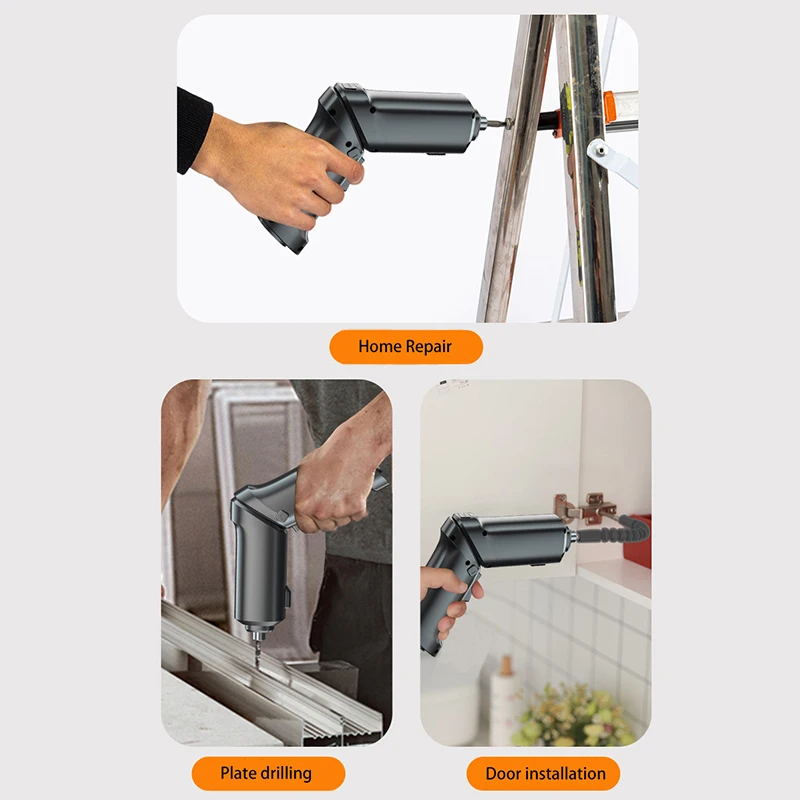 Home Repair

Plate drilling

Door installation