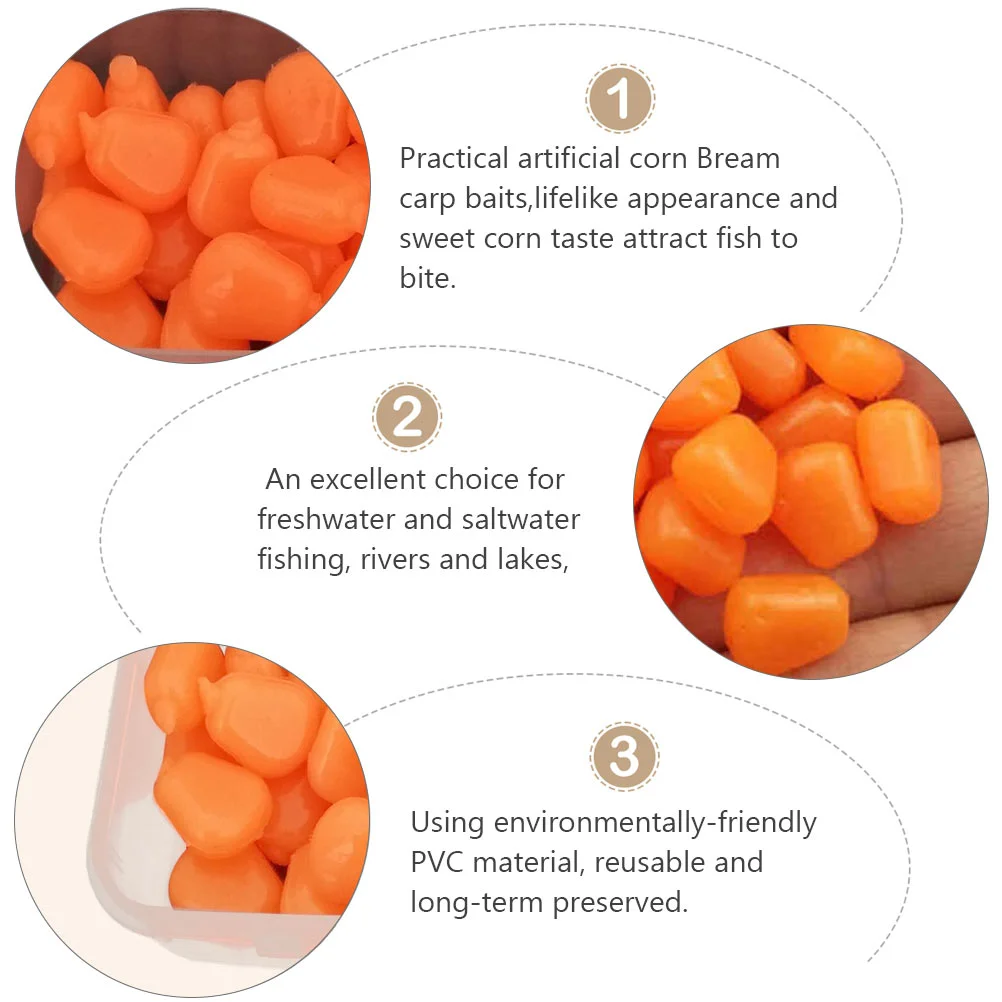 1

Practical artificial corn Bream carp baits,lifelike appearance and sweet corn taste attract fish to bite.

2

An excellent choice for freshwater and saltwater fishing, rivers and lakes,

3

Using environmentally-friendly PVC material, reusable and long-term preserved.