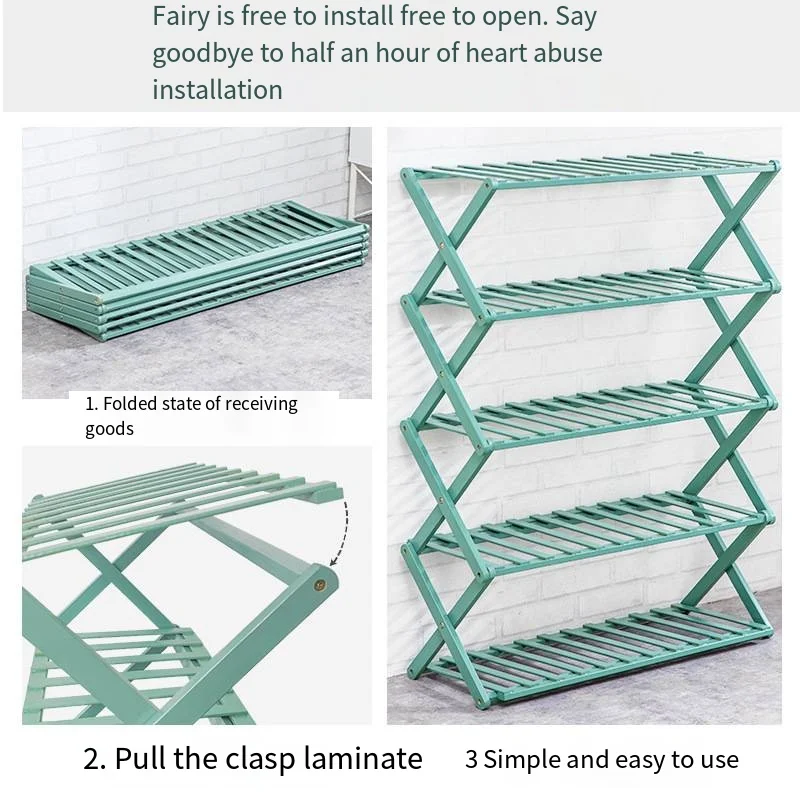 Fairy is free to install free to open. Say goodbye to half an hour of heart abuse installation

1. Folded state of receiving goods

2. Pull the clasp laminate

3 Simple and easy to use