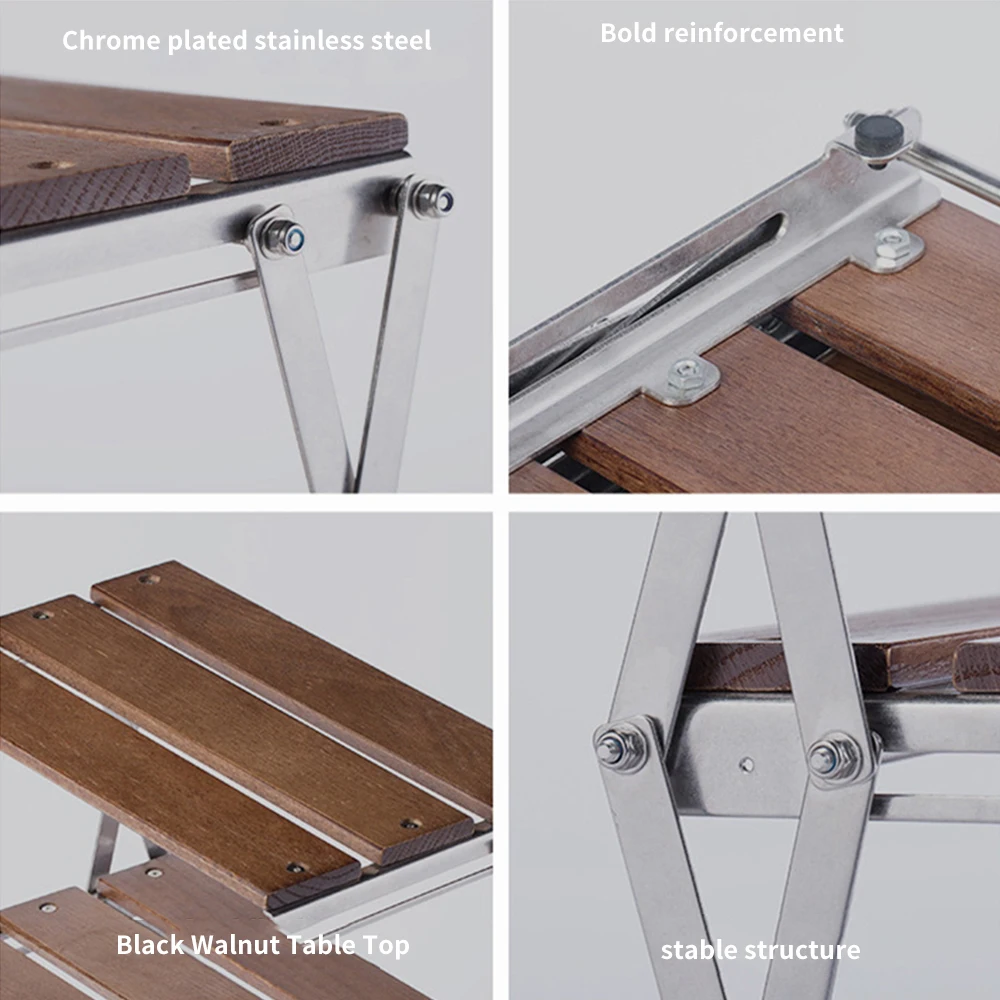 Chrome plated stainless steel

Bold reinforcement

Black Walnut Table Top

stable structure