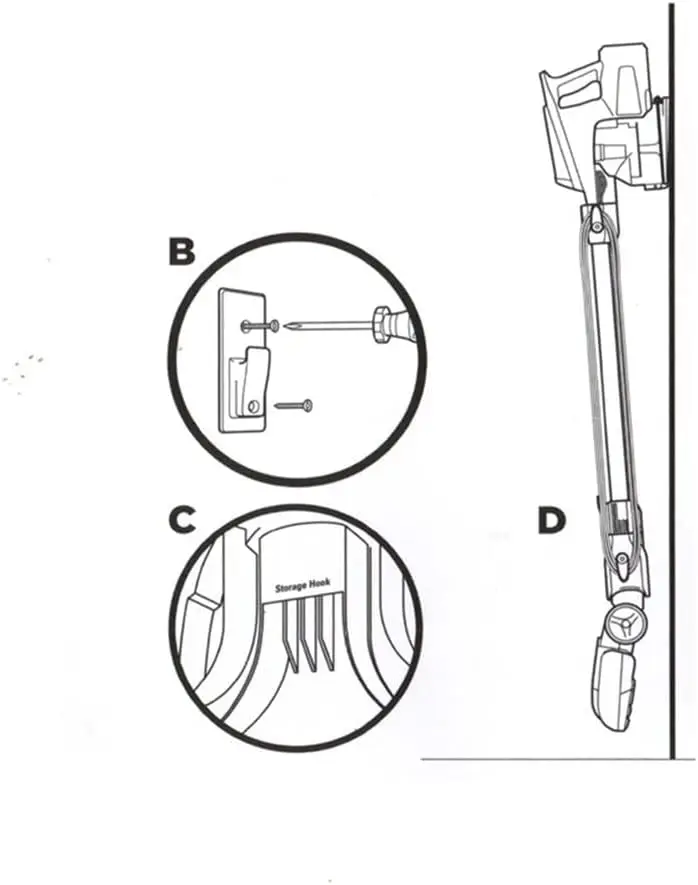 B

C

Storage Hook

D