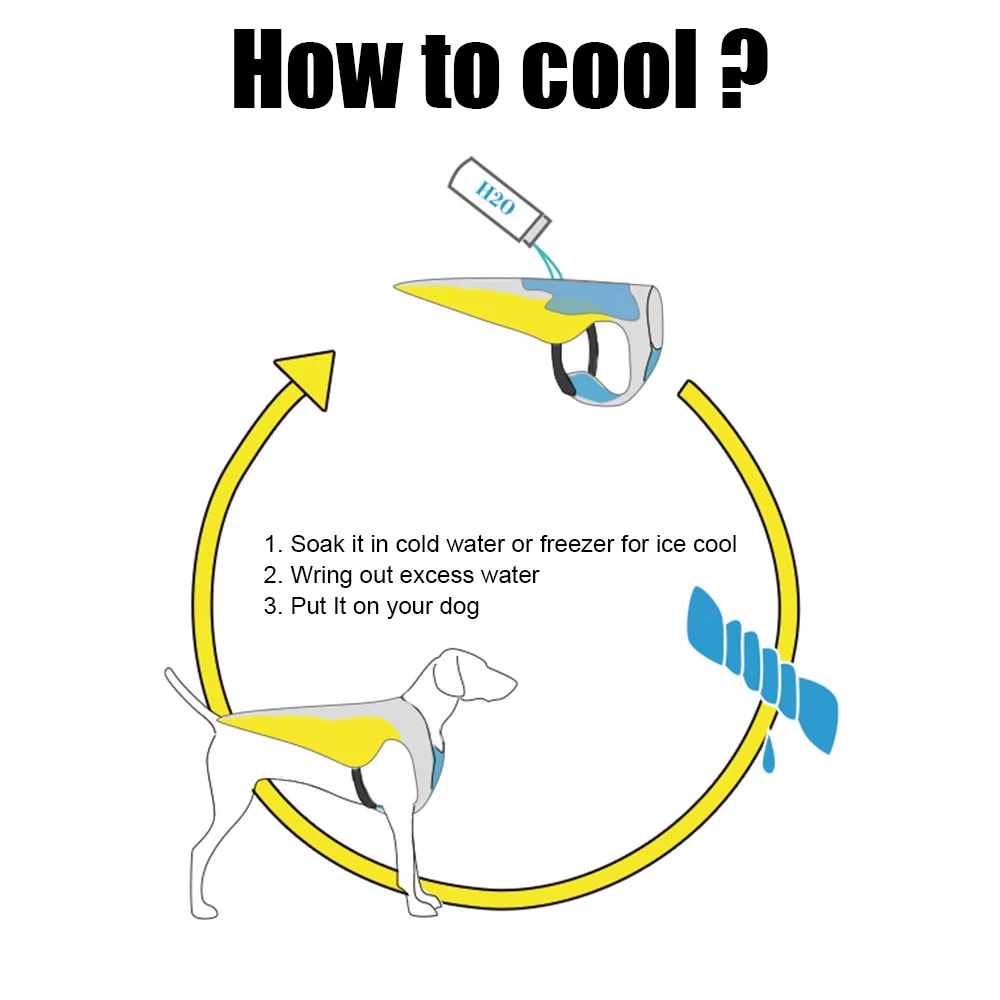 How to cool ?

H2O

1. Soak it in cold water or freezer for ice cool
2. Wring out excess water
3. Put It on your dog