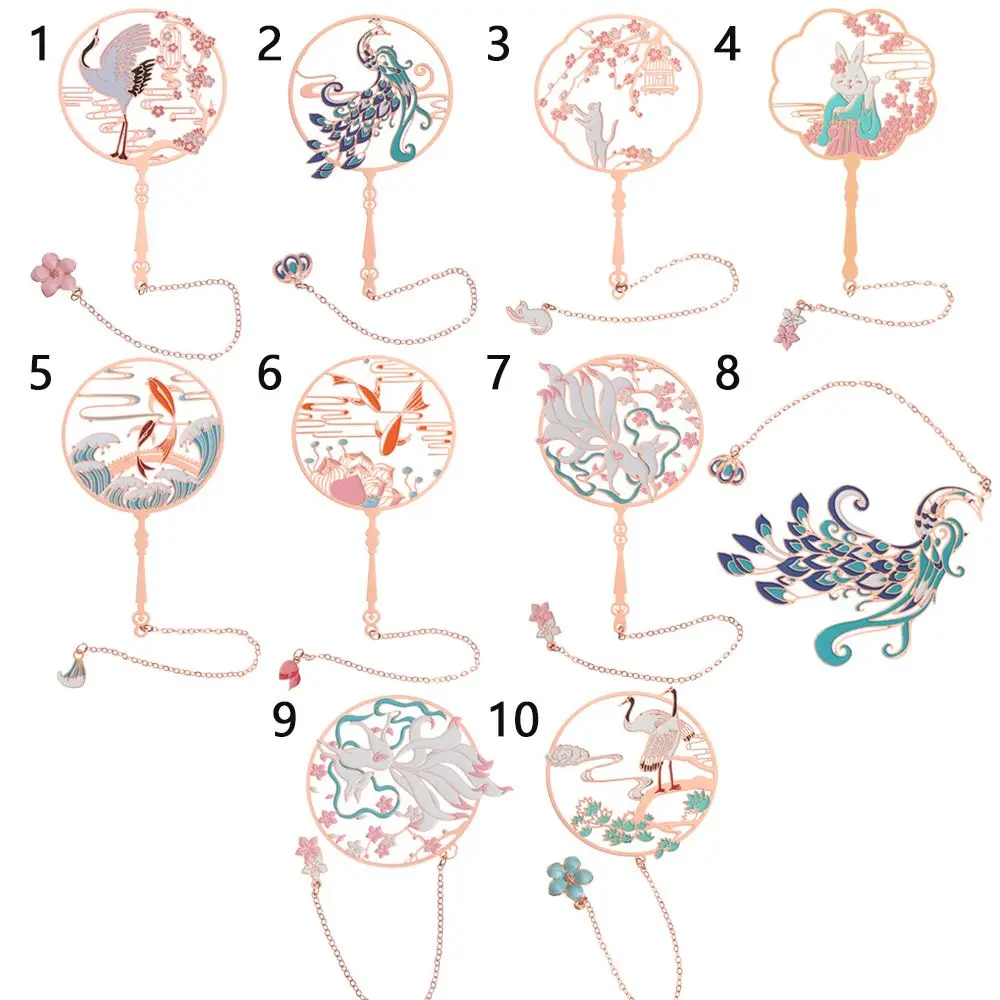 1 2 3 4
5 6 7 8
9 10