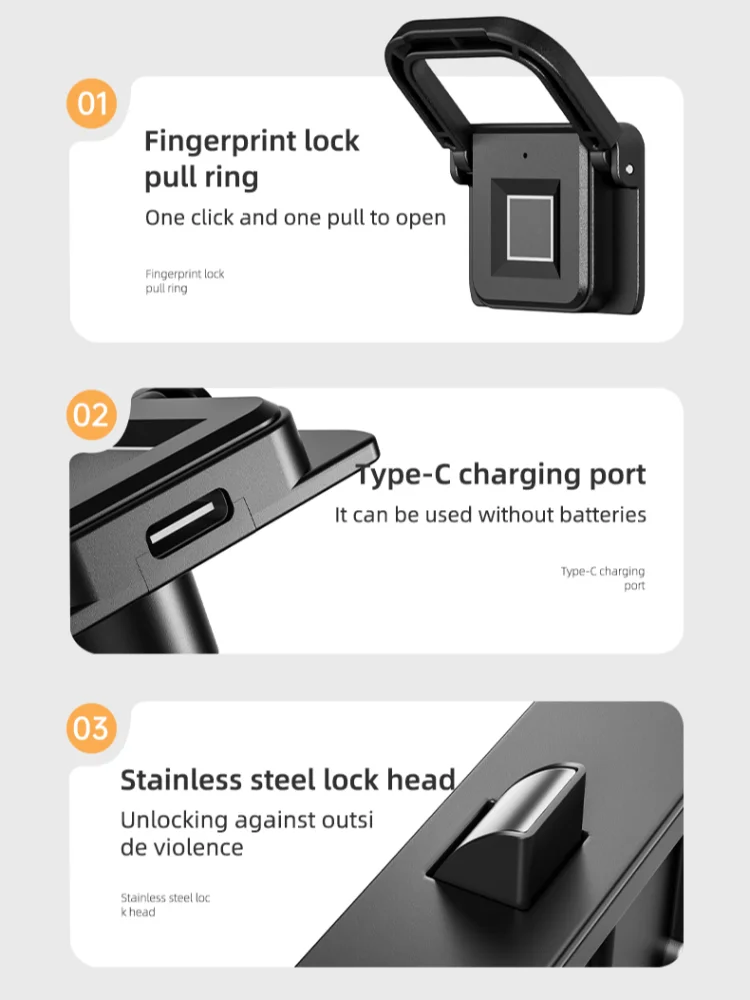 01

Fingerprint lock pull ring

One click and one pull to open

Fingerprint lock pull ring

02

Type-C charging port

It can be used without batteries

Type-C charging port

03

Stainless steel lock head

Unlocking against outsi de violence

Stainless steel loc k head