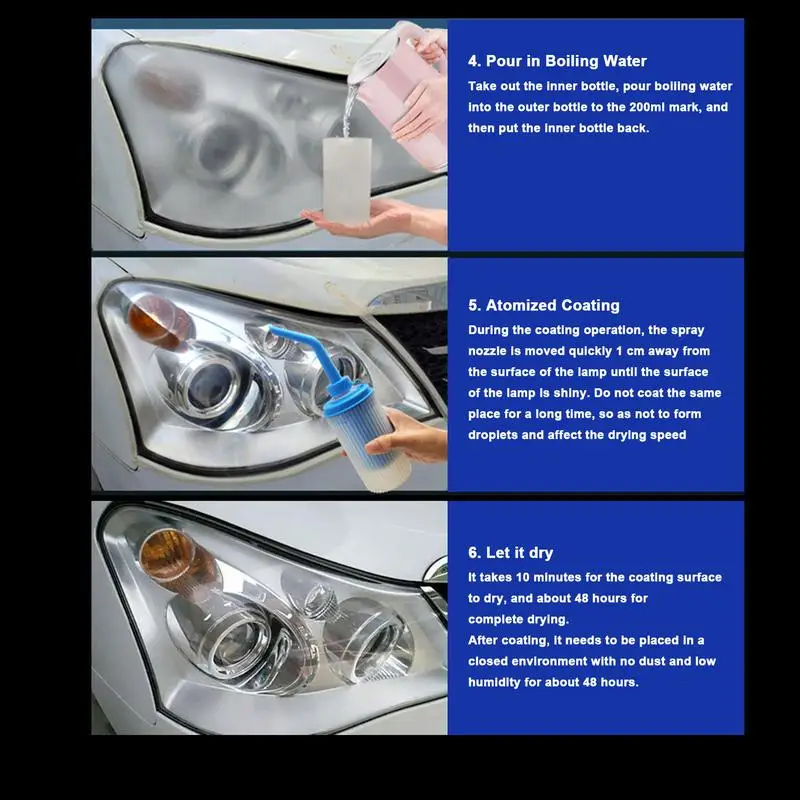 4. Pour in Boiling Water

Take out the inner bottle, pour boiling water into the outer bottle to the 200ml mark, and then put the inner bottle back.

5. Atomized Coating

During the coating operation, the spray nozzle is moved quickly 1 cm away from the surface of the lamp until the surface of the lamp is shiny. Do not coat the same place for a long time, so as not to form droplets and affect the drying speed

6. Let it dry

It takes 10 minutes for the coating surface to dry, and about 48 hours for complete drying.
After coating, it needs to be placed in a closed environment with no dust and low humidity for about 48 hours.