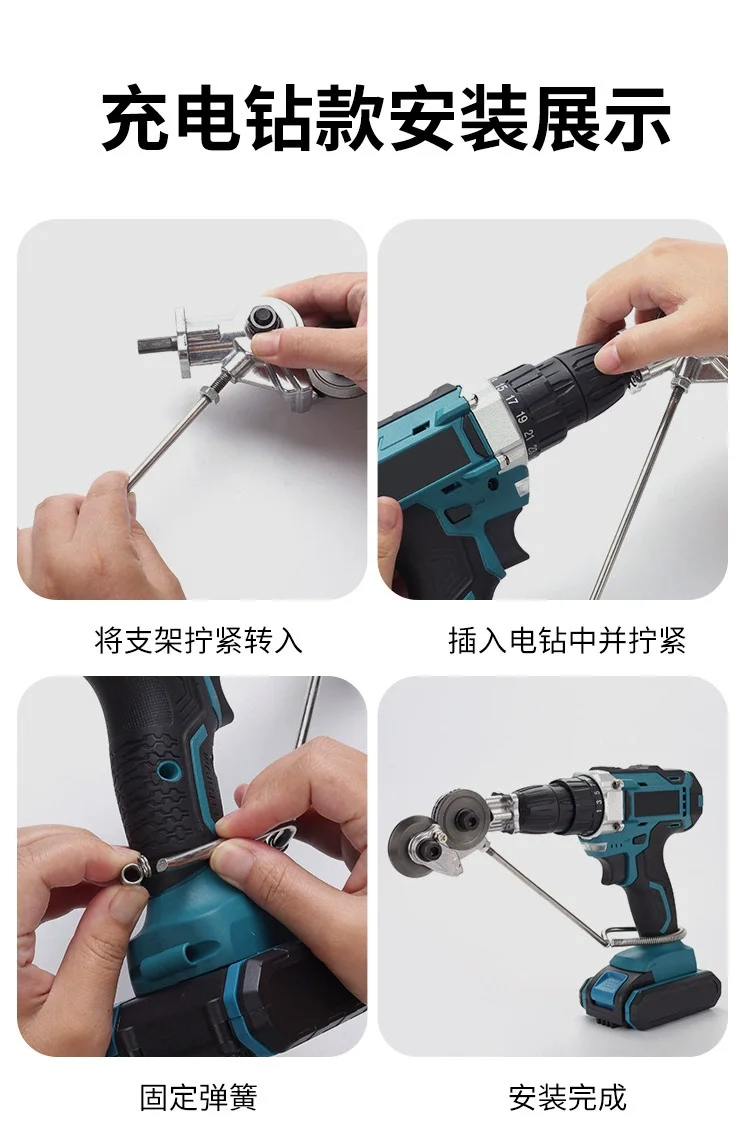 充电钻款安装展示

将支架拧紧转入

插入电钻中并拧紧

固定弹簧

安装完成