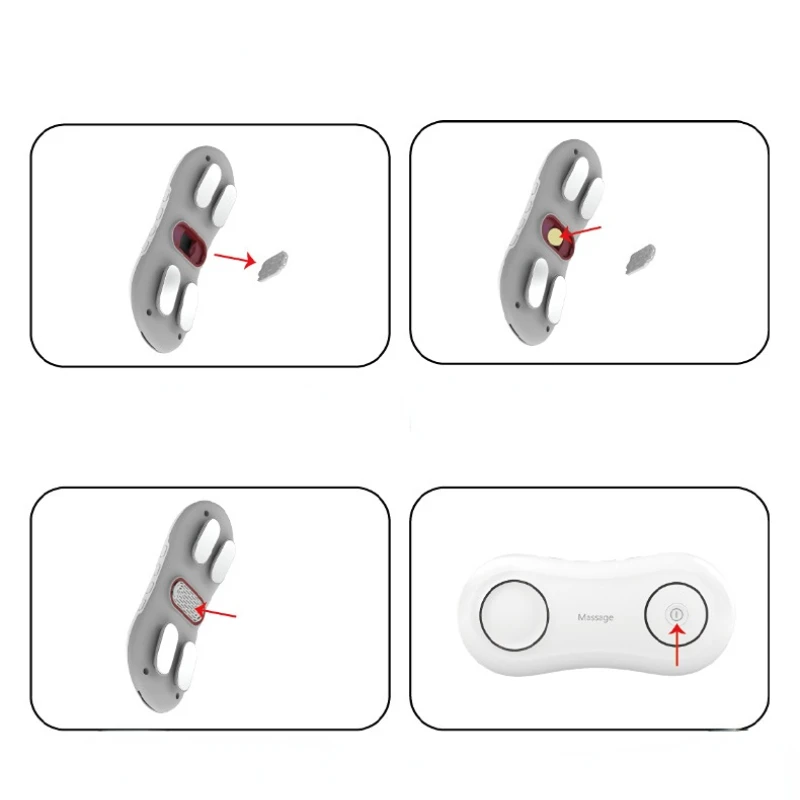 Massage